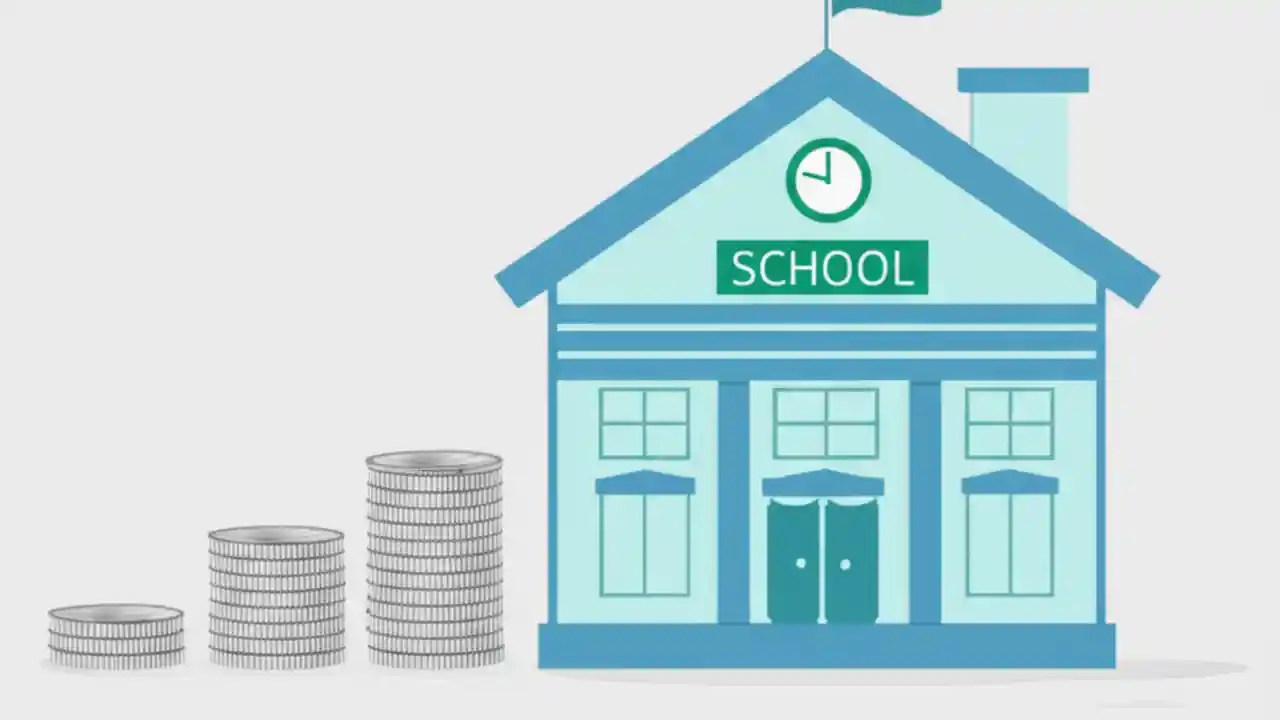 SCHOOL