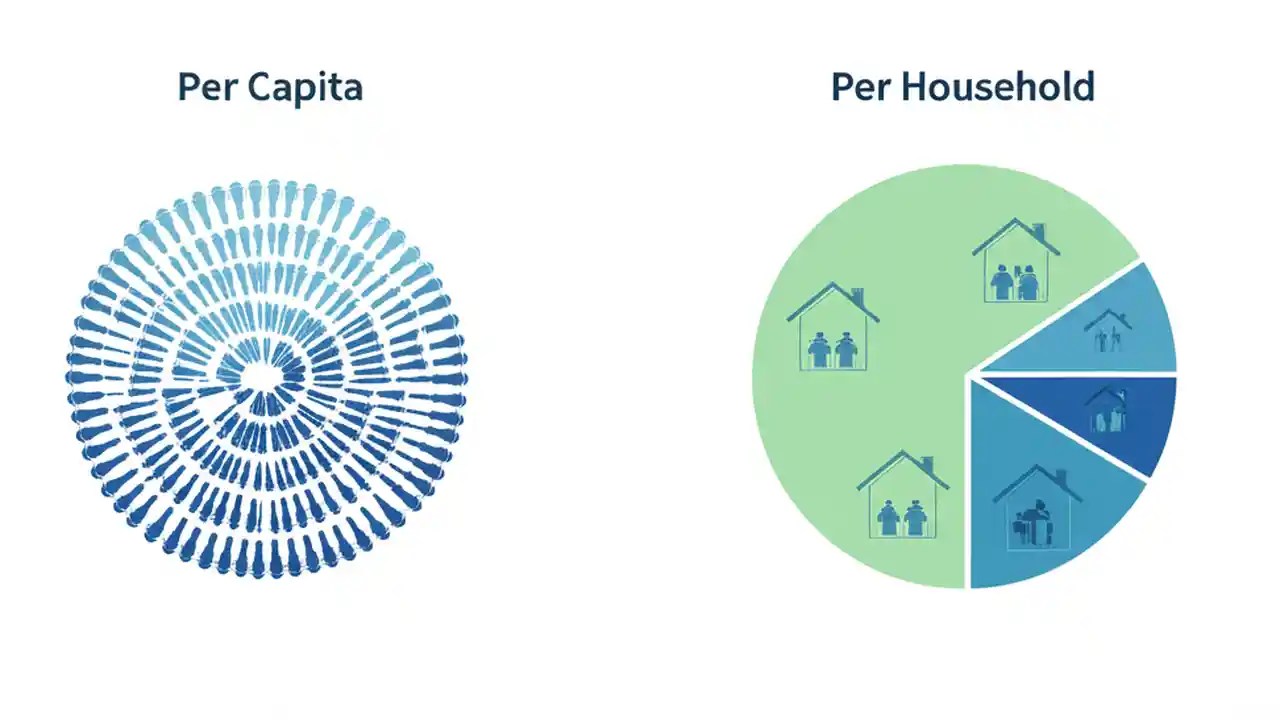 Per Capita

Per Household