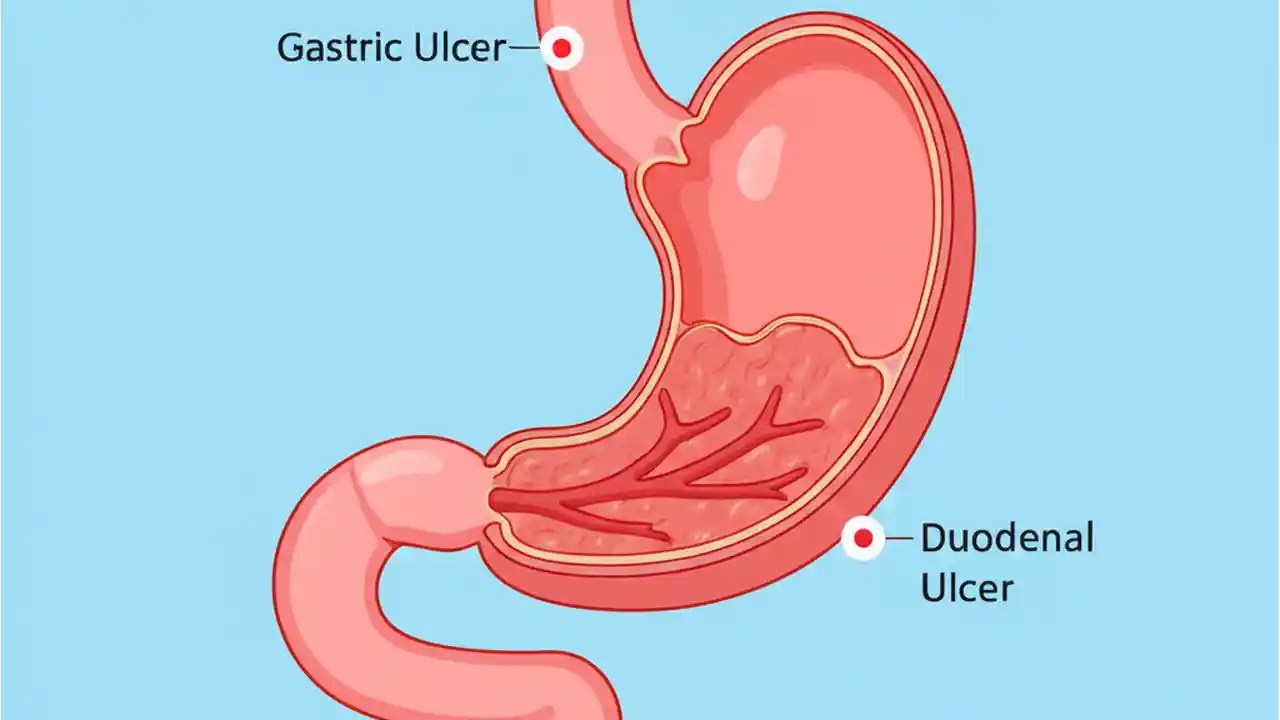 Gastric Ulcer

Duodenal Ulcer