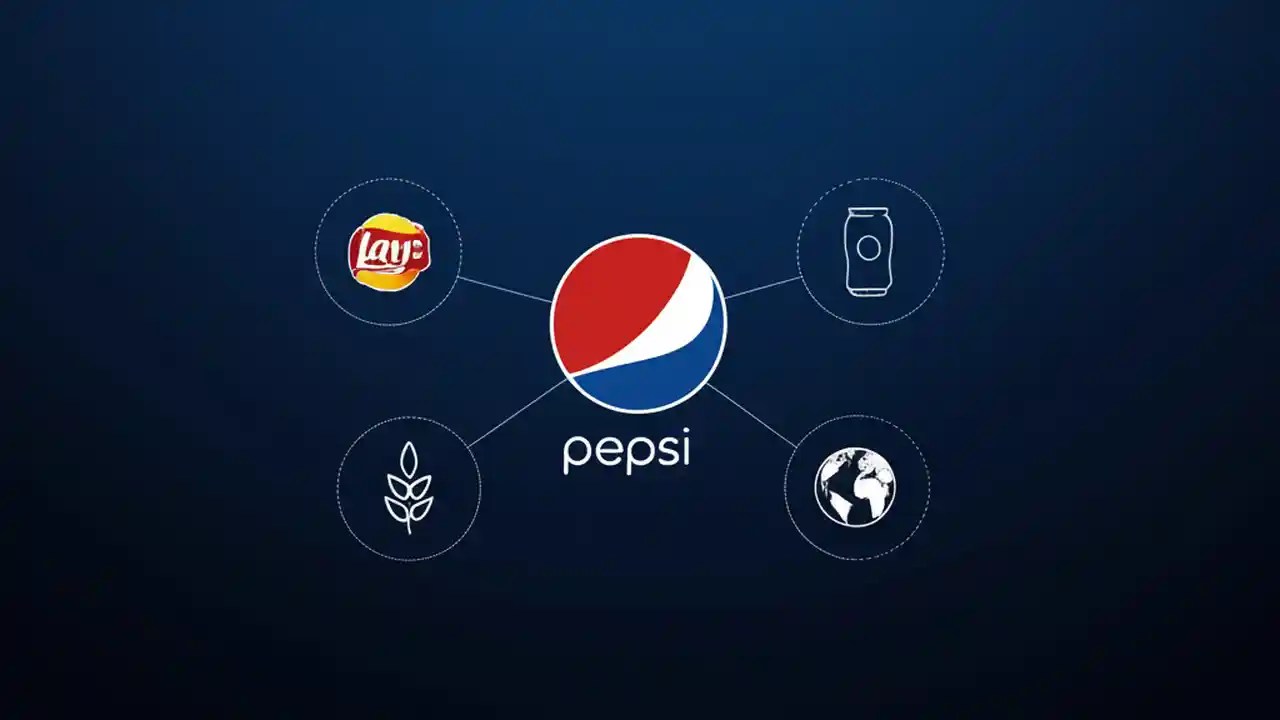 Lay's

pepsi