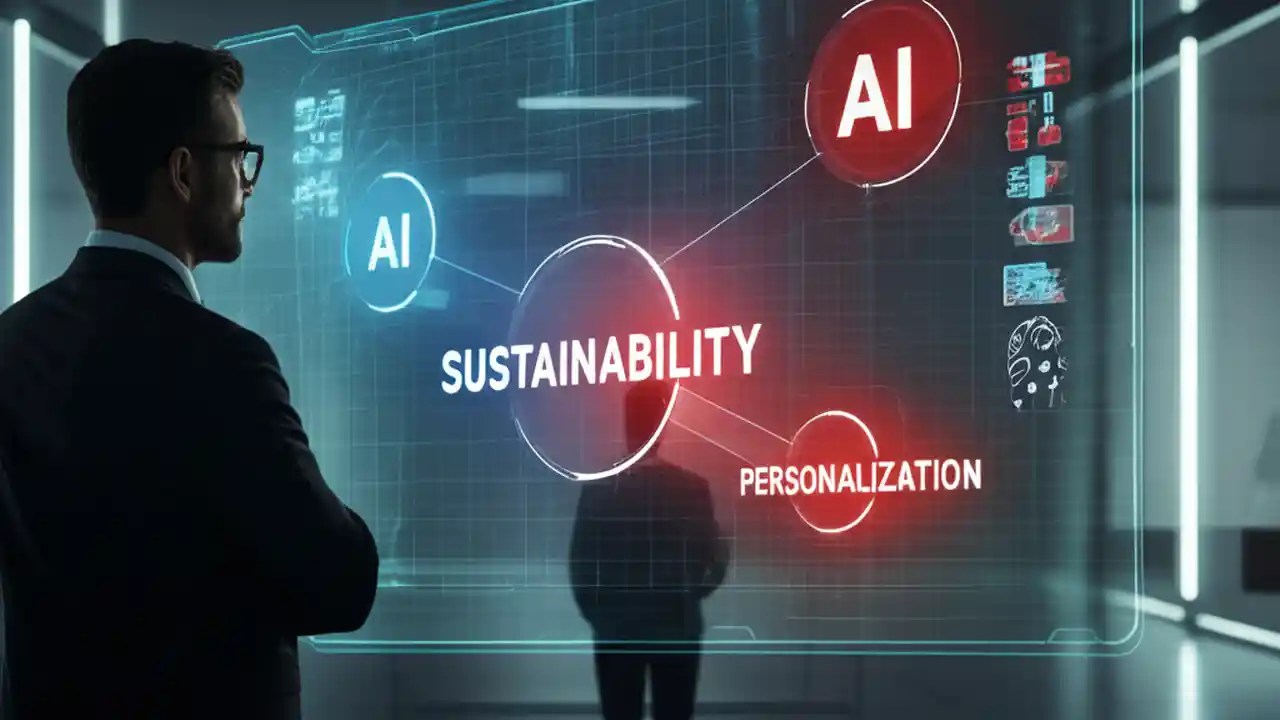 AI

AI

SUSTAINABILITY

PERSONALIZATION