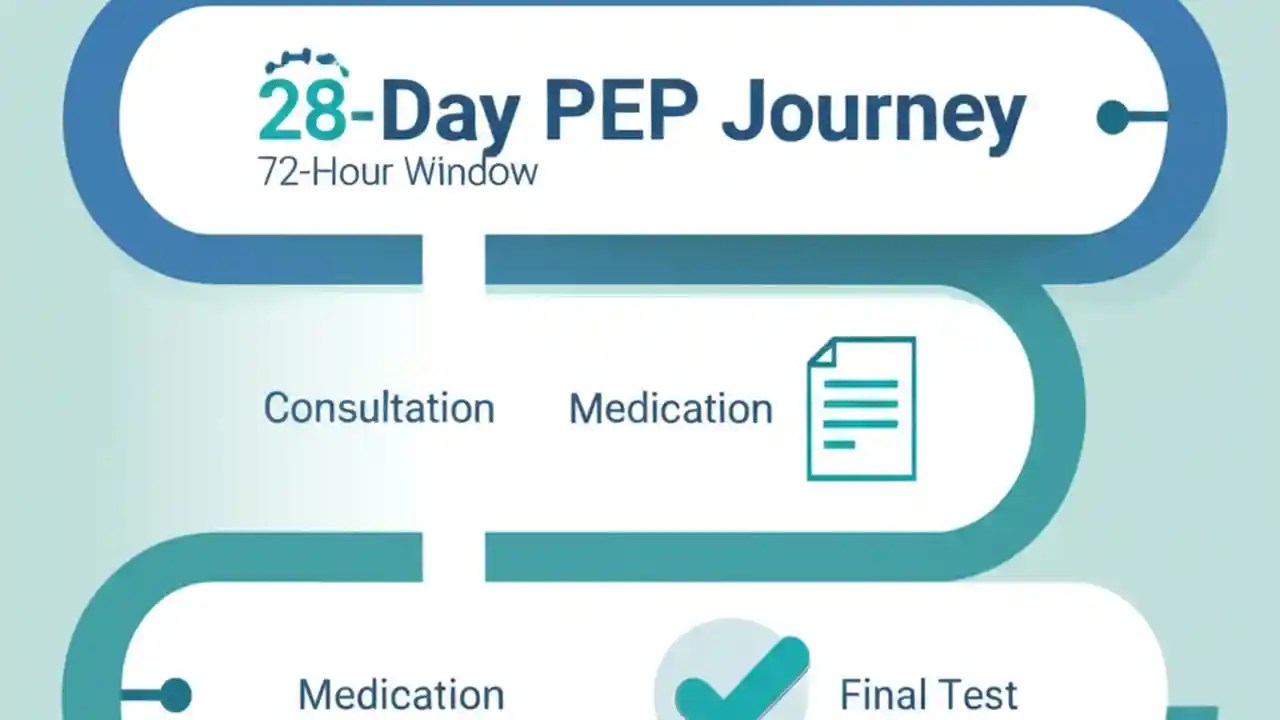 28-Day PEP Journey
72-Hour Window

Consultation Medication

Medication Final Test