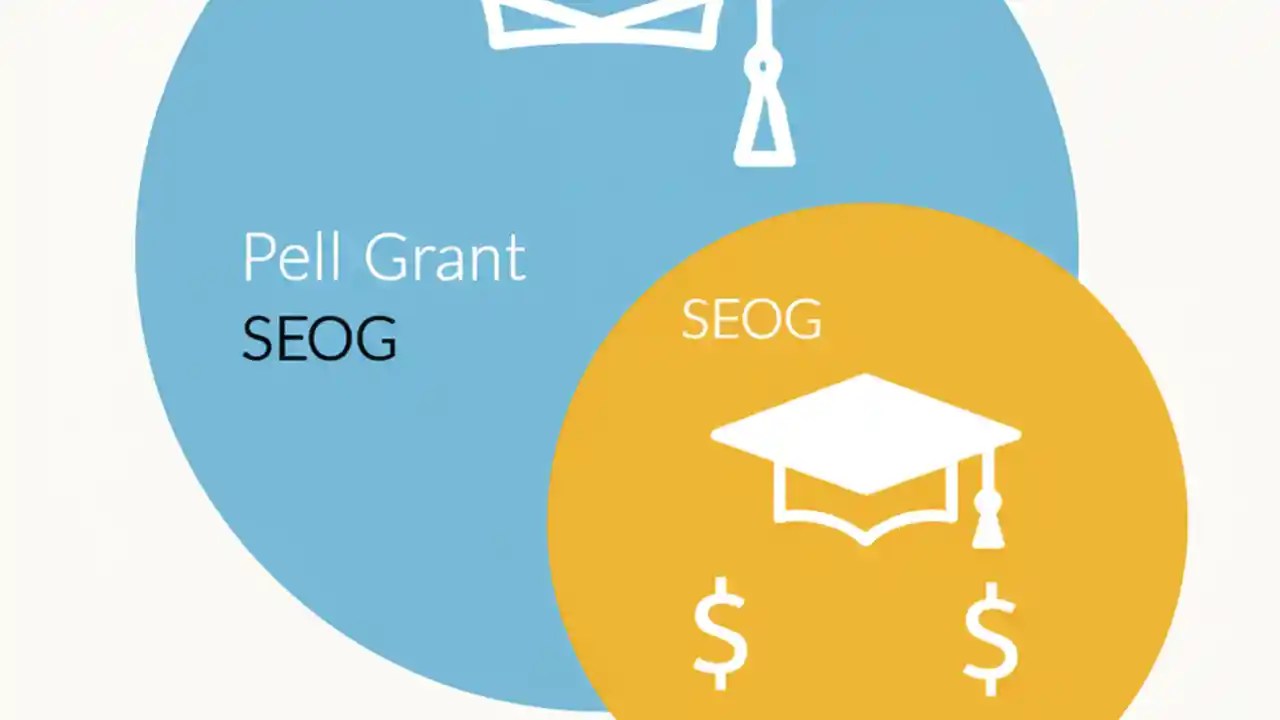 Pell Grant
SEOG

SEOG

$ $