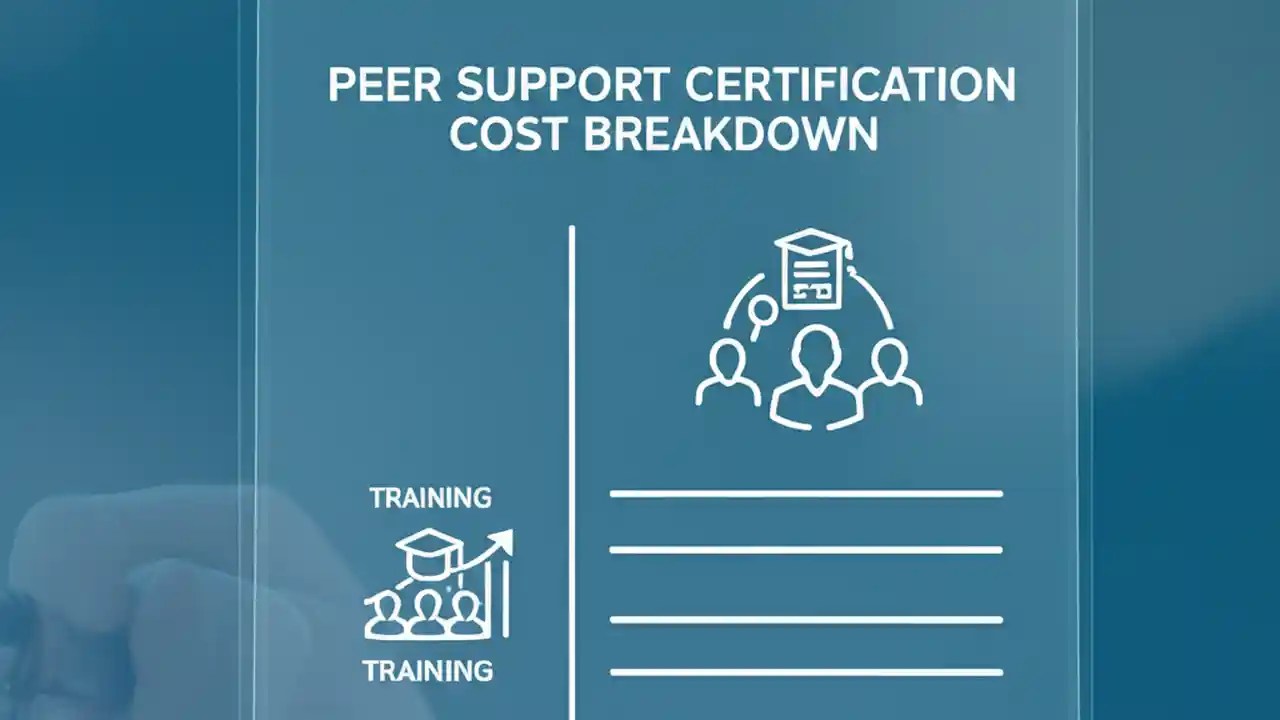 PEER SUPPORT CERTIFICATION COST BREAKDOWN

TRAINING

TRAINING