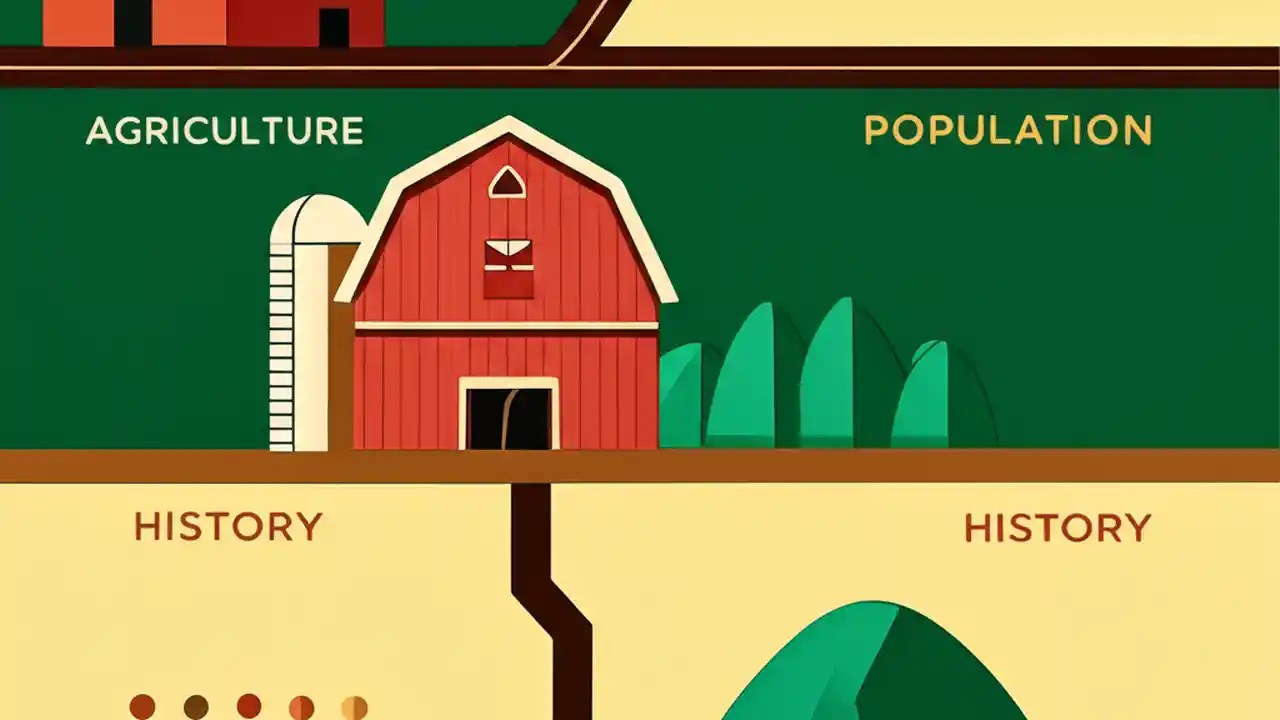 AGRICULTURE

POPULATION

HISTORY

HISTORY