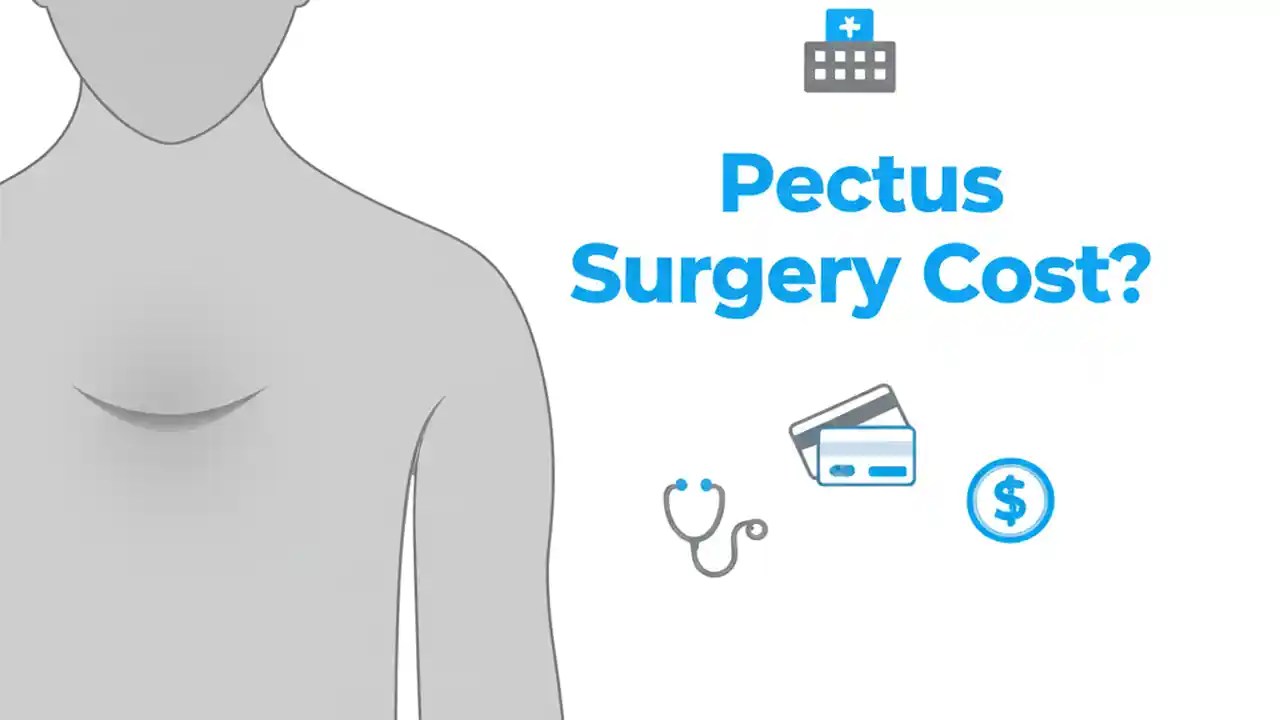 Pectus
Surgery Cost?

$