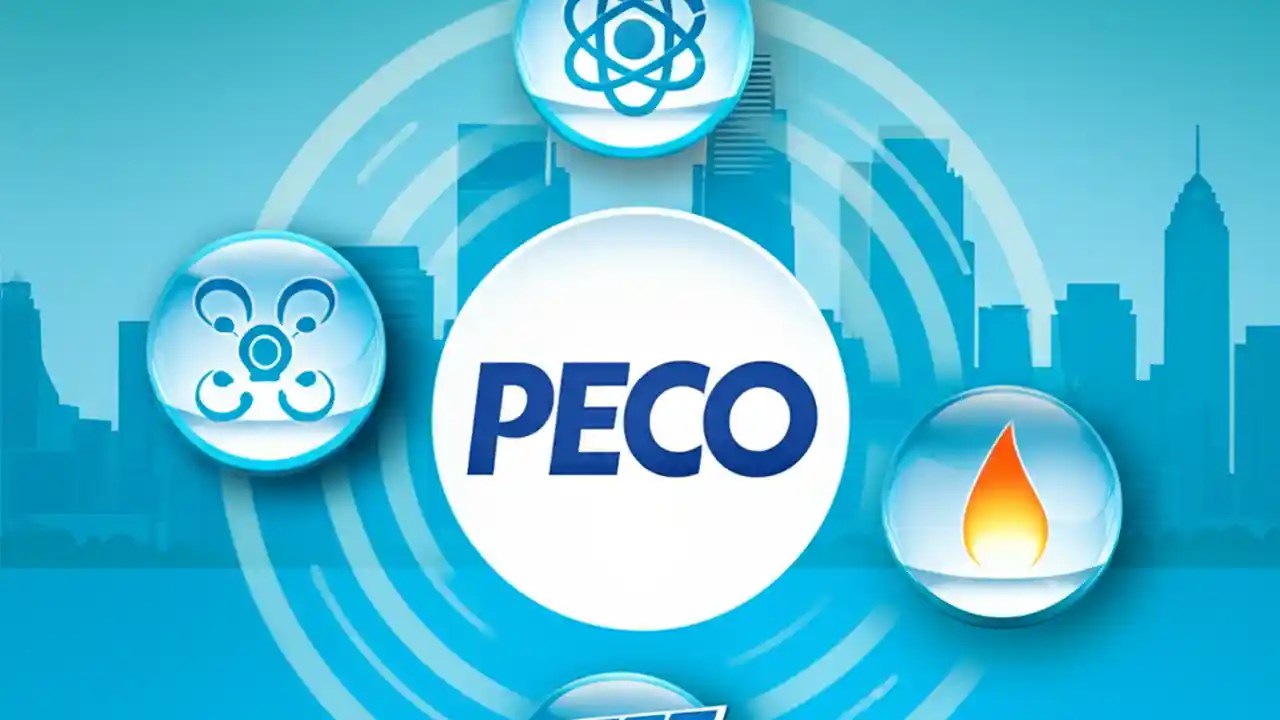 PECO