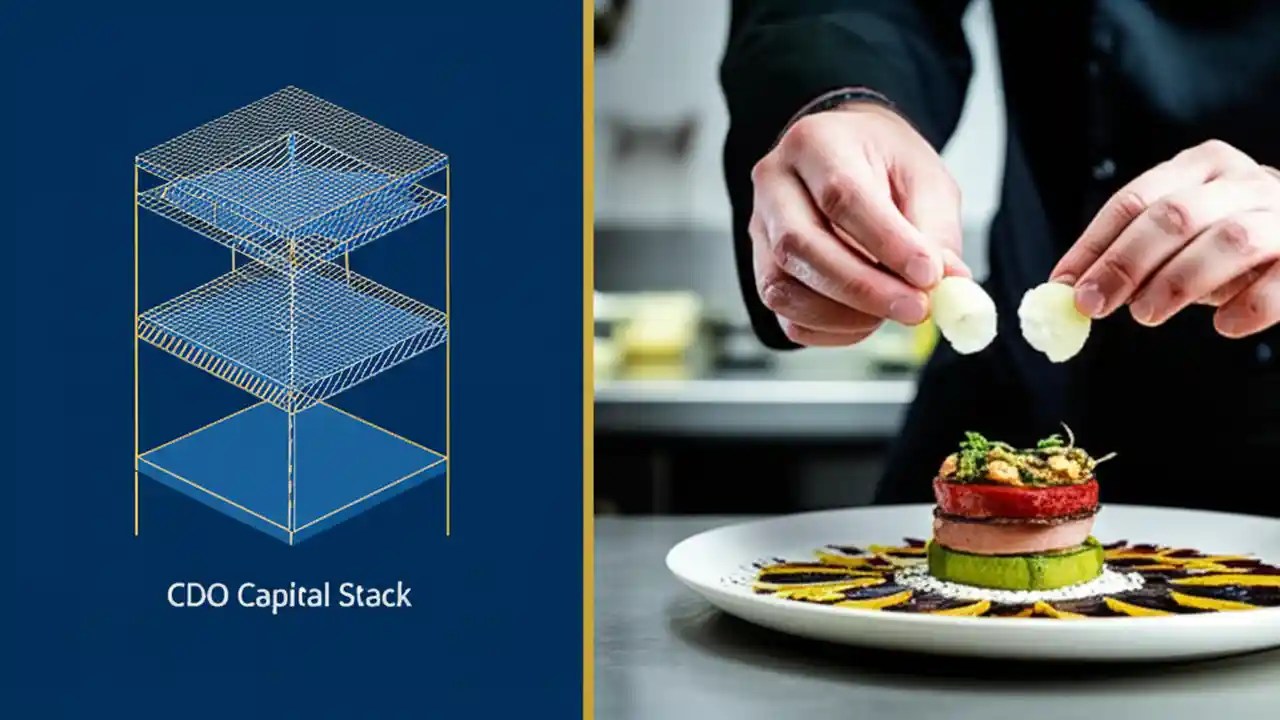 CDO Capital Stack