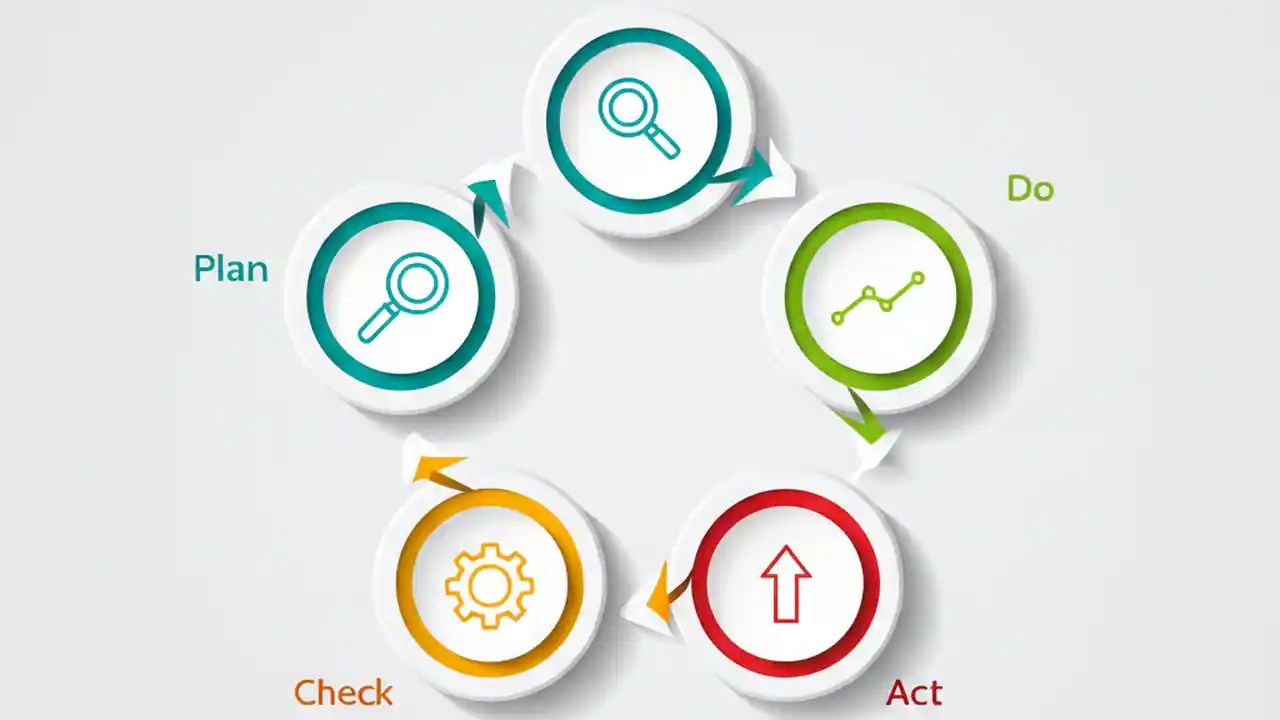 Plan

Do

Act

Check