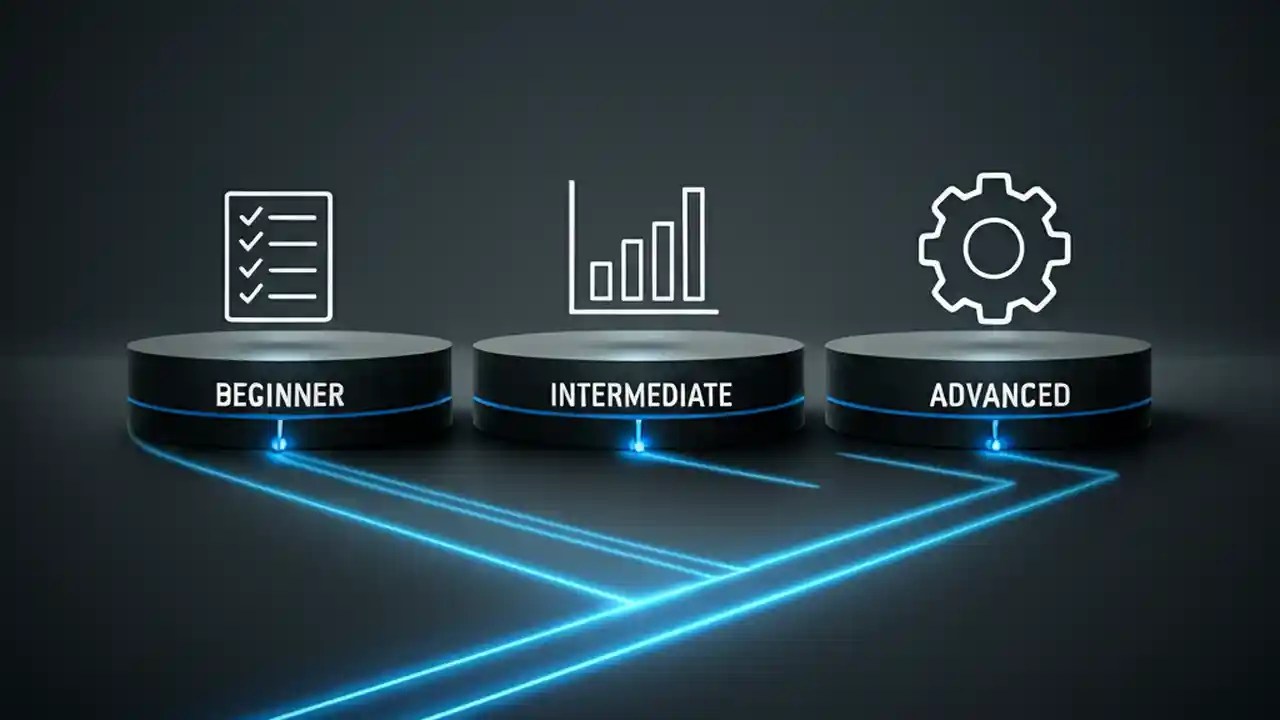 BEGINNER

INTERMEDIATE

ADVANCED