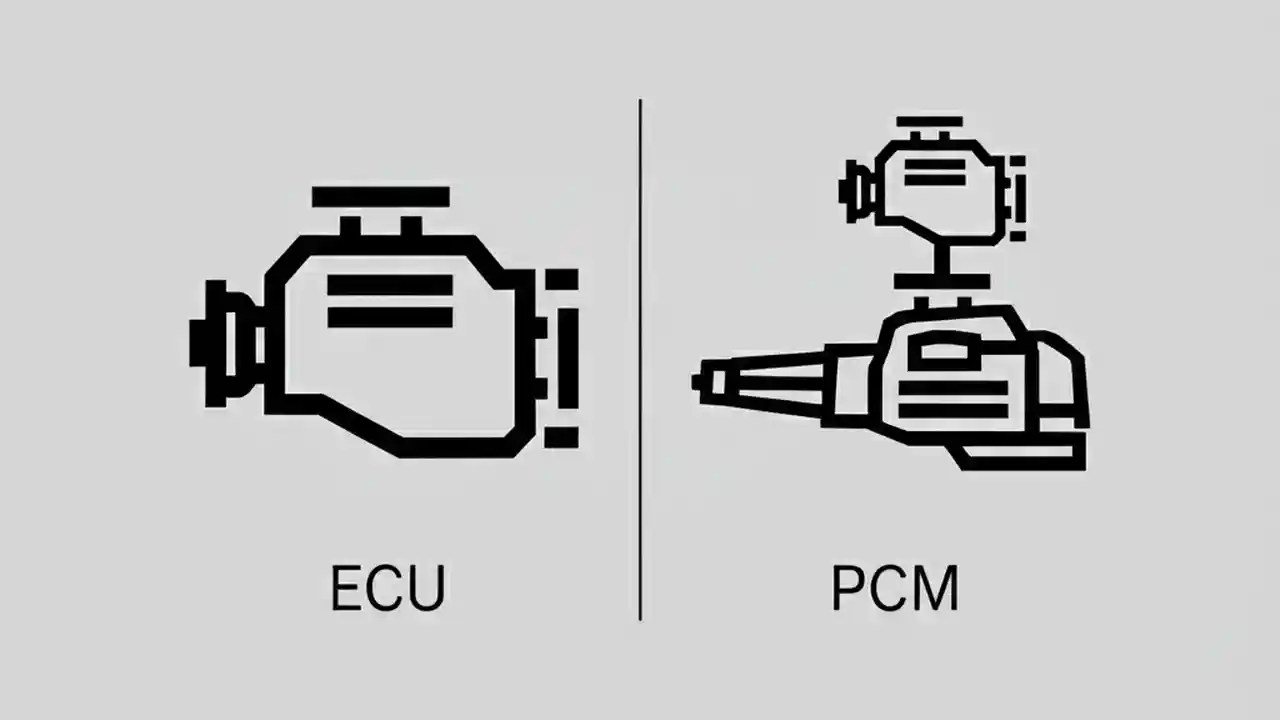 ECU

PCM