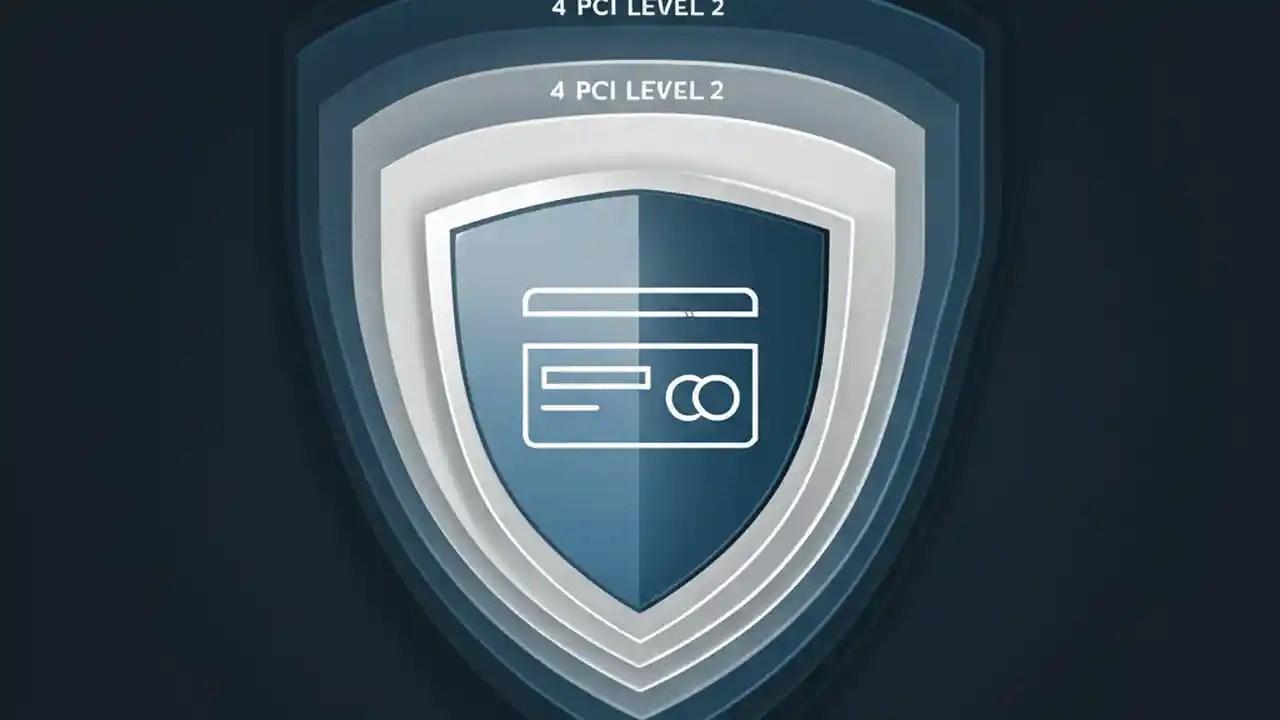 4 PCI LEVEL 2

4 PCI LEVEL 2