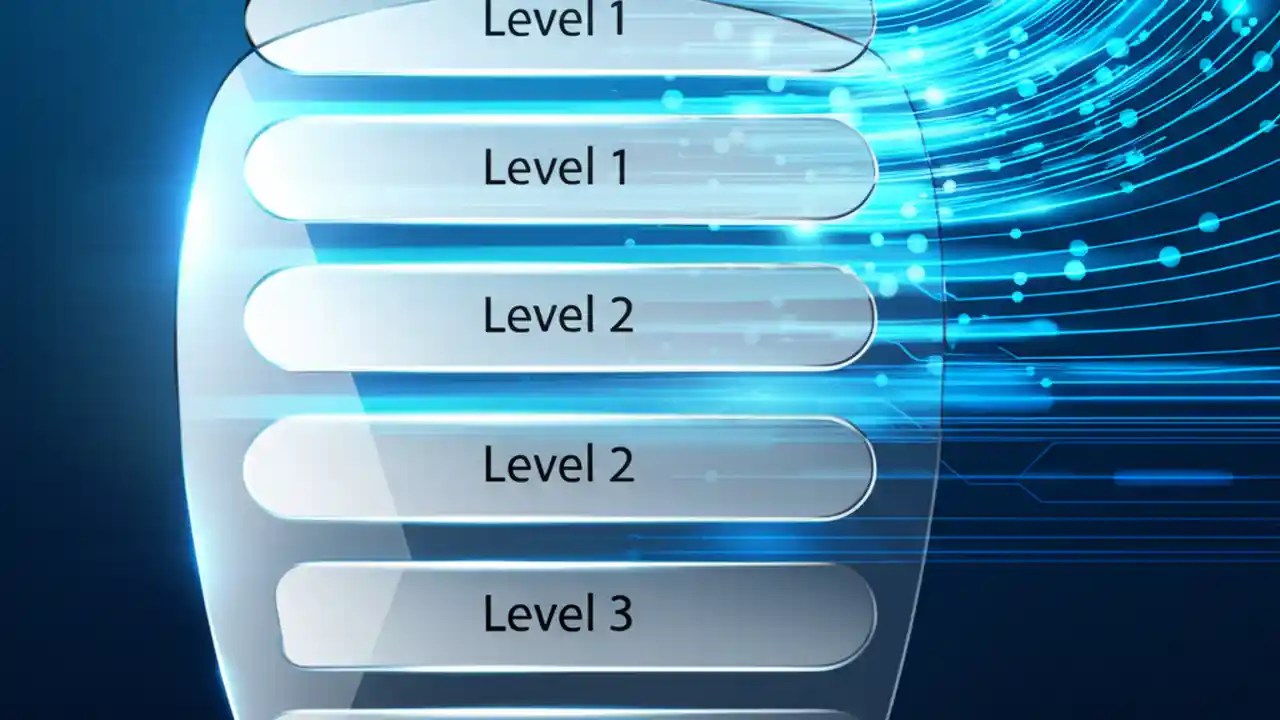 Level 1

Level 1

Level 2

Level 2

Level 3