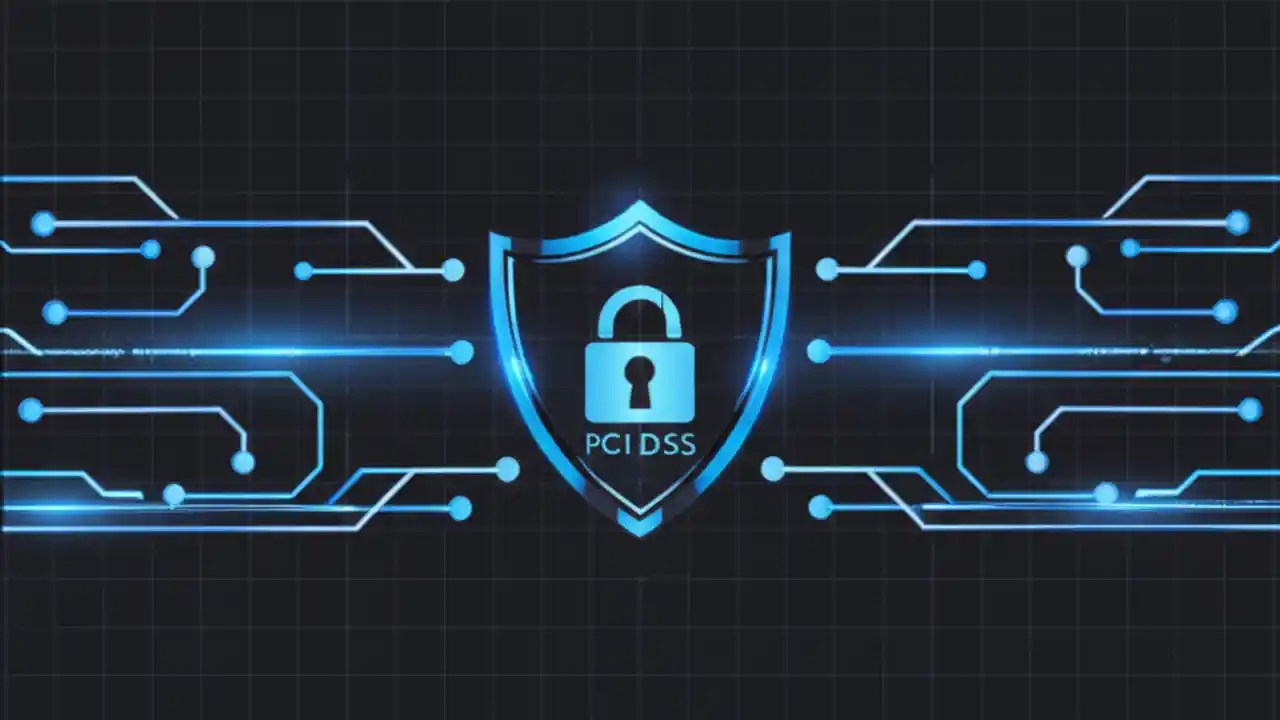 PCI DSS