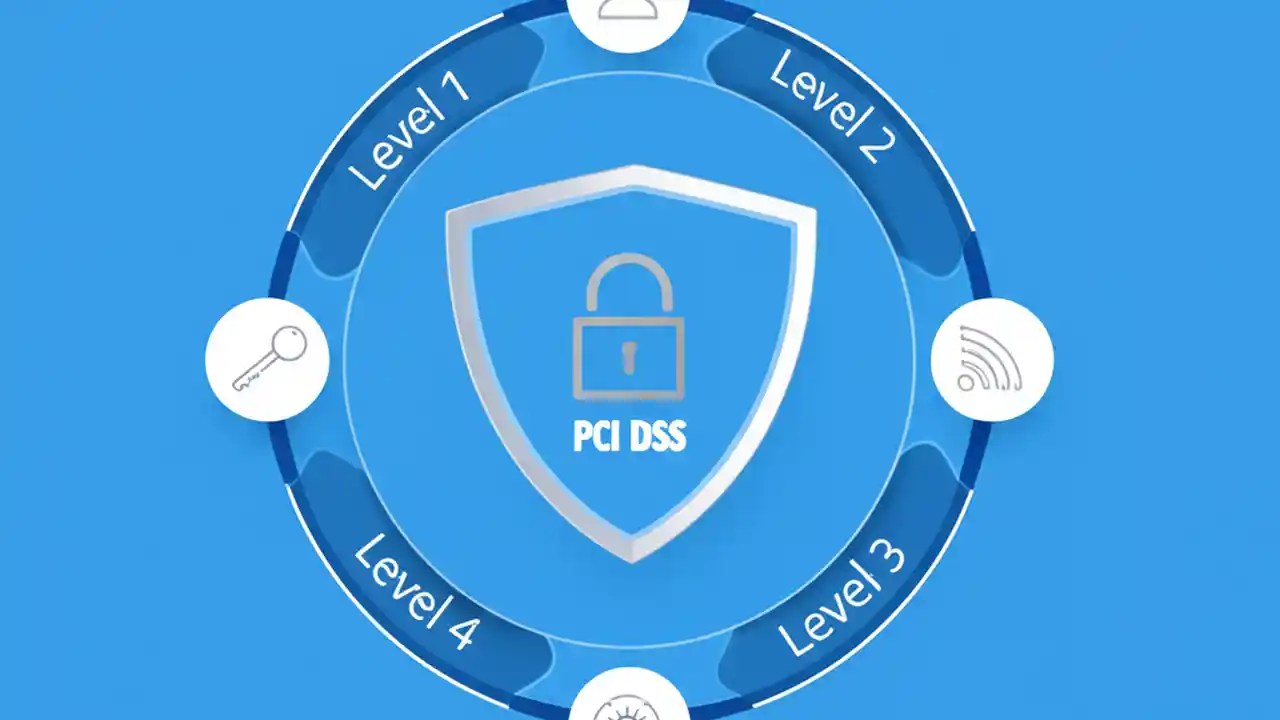 Level 1

Level 2

PCI DSS

Level 4

Level 3