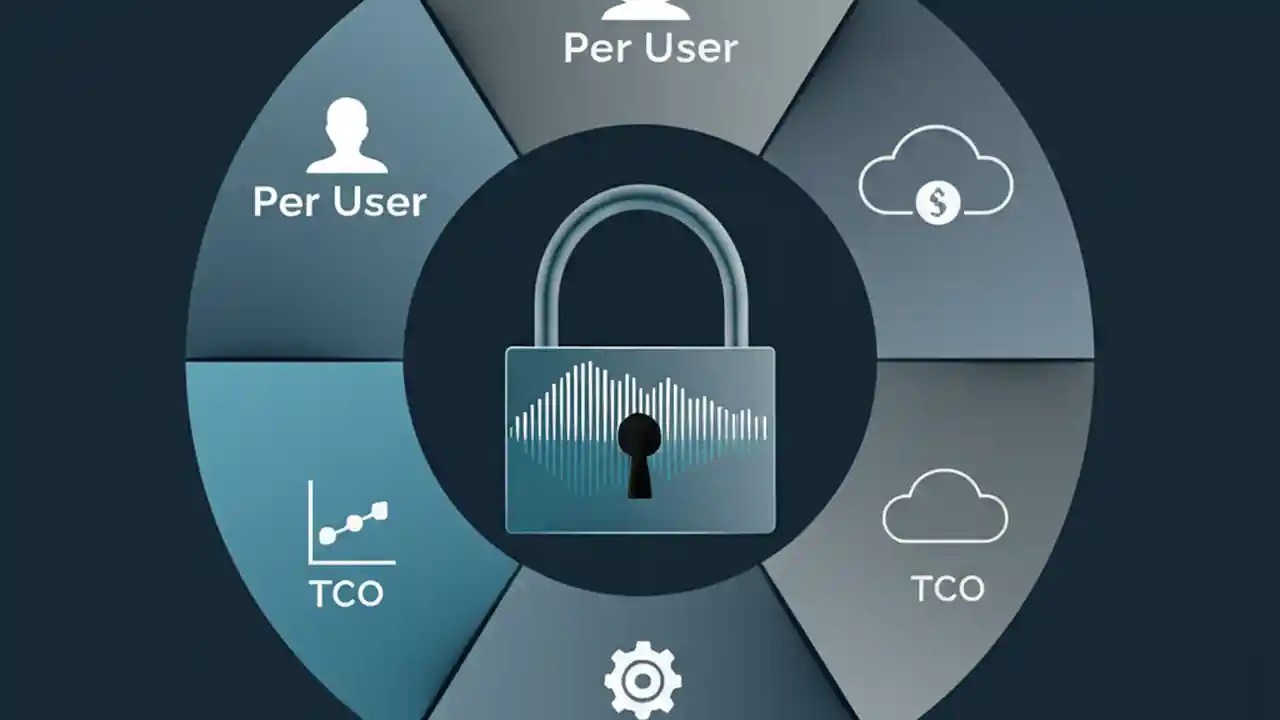 Per User

Per User

$

TCO

TCO