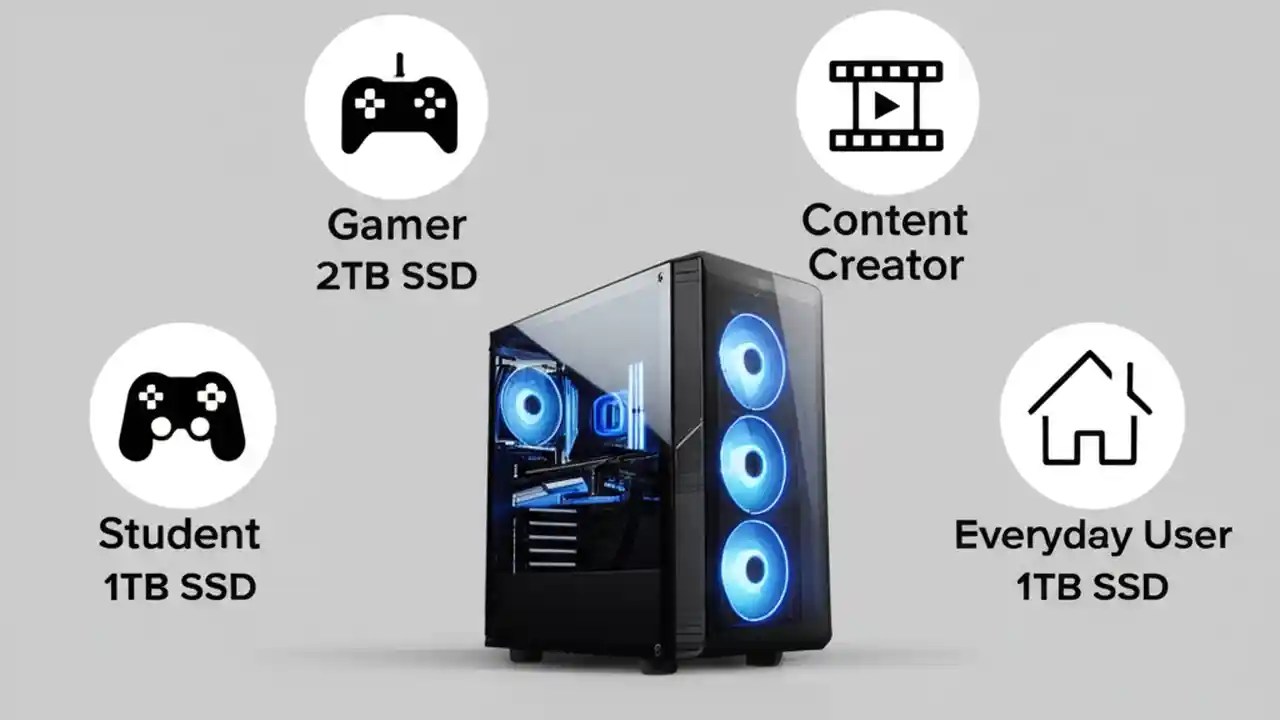 Gamer
2TB SSD

Content
Creator

Student
1TB SSD

Everyday User
1TB SSD