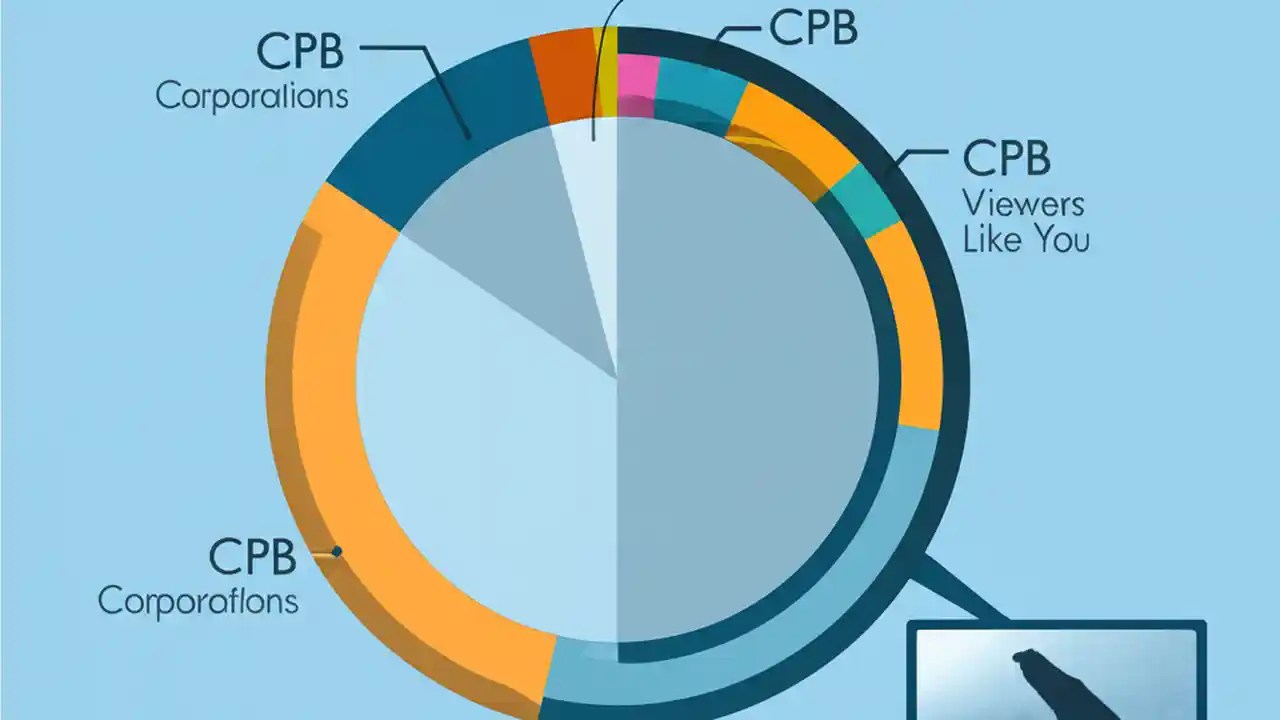 CPB
Corporalions

CPB

CPB
Viewers
Like You

CPB
Corporaflons