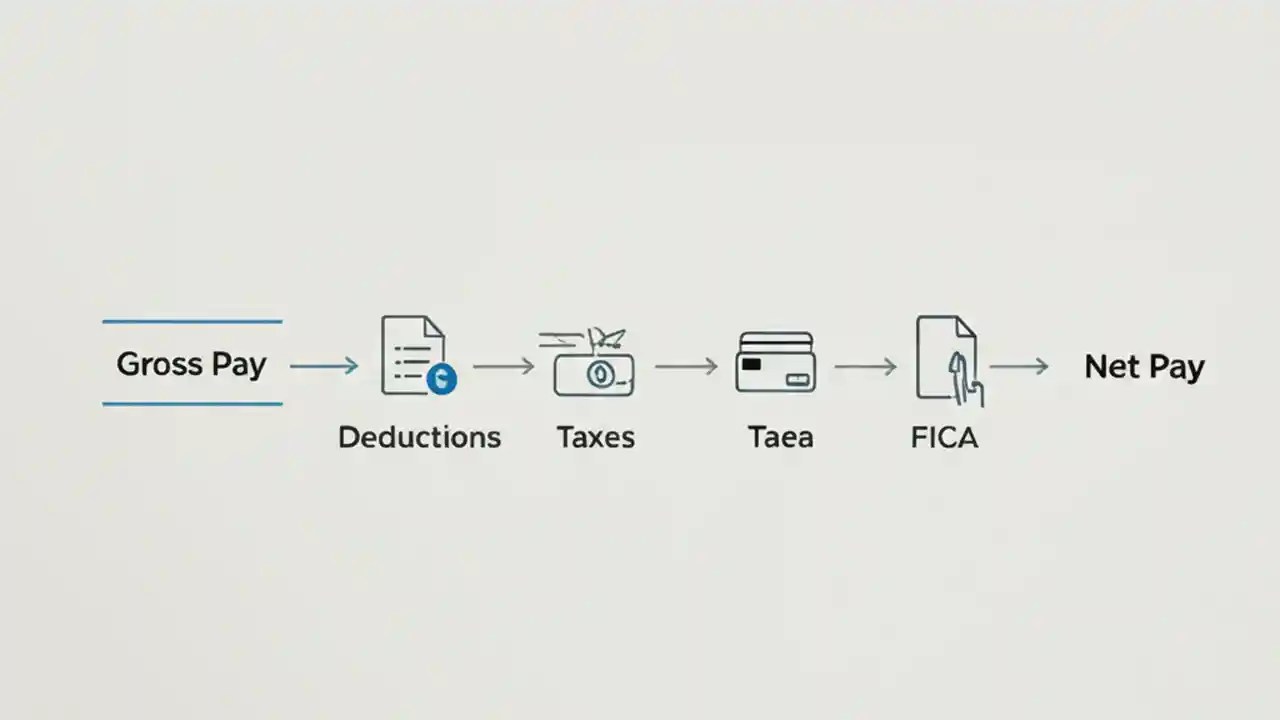 Gross Pay

Deductions

Taxes

Taea

FICA

Net Pay