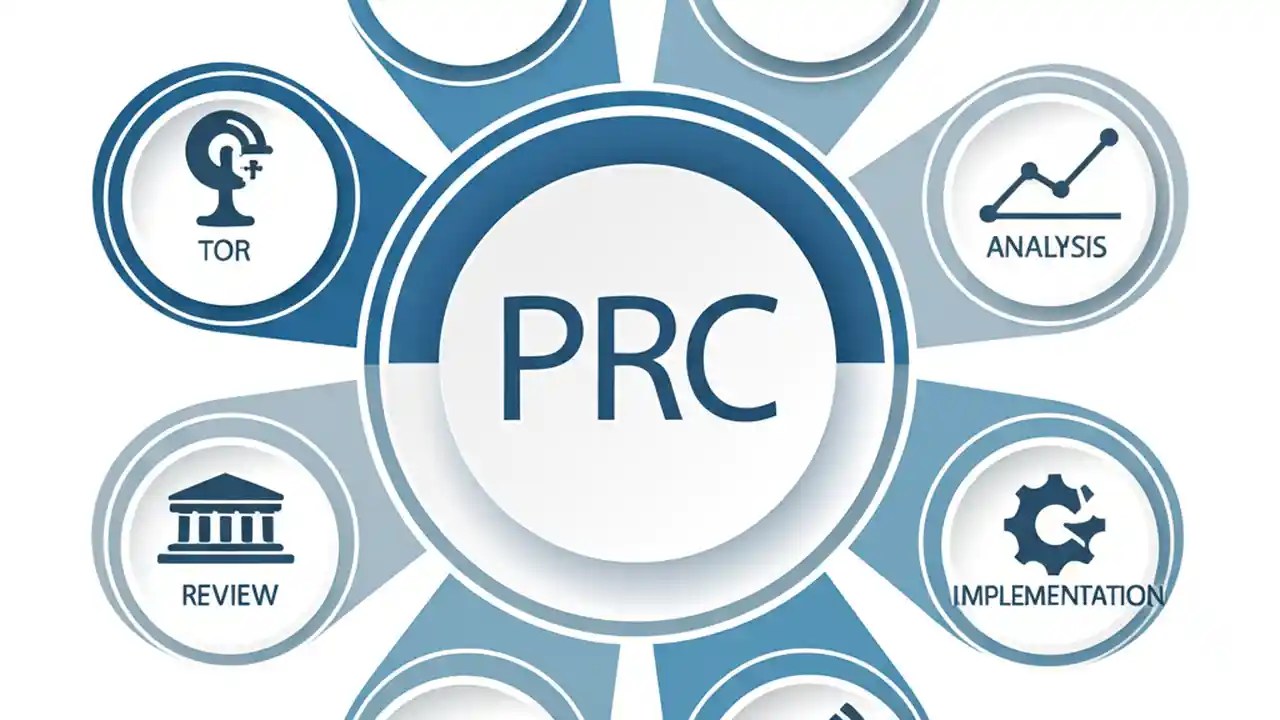 TOR

ANALYSIS

PRC

REVIEW

IMPLEMENTATION