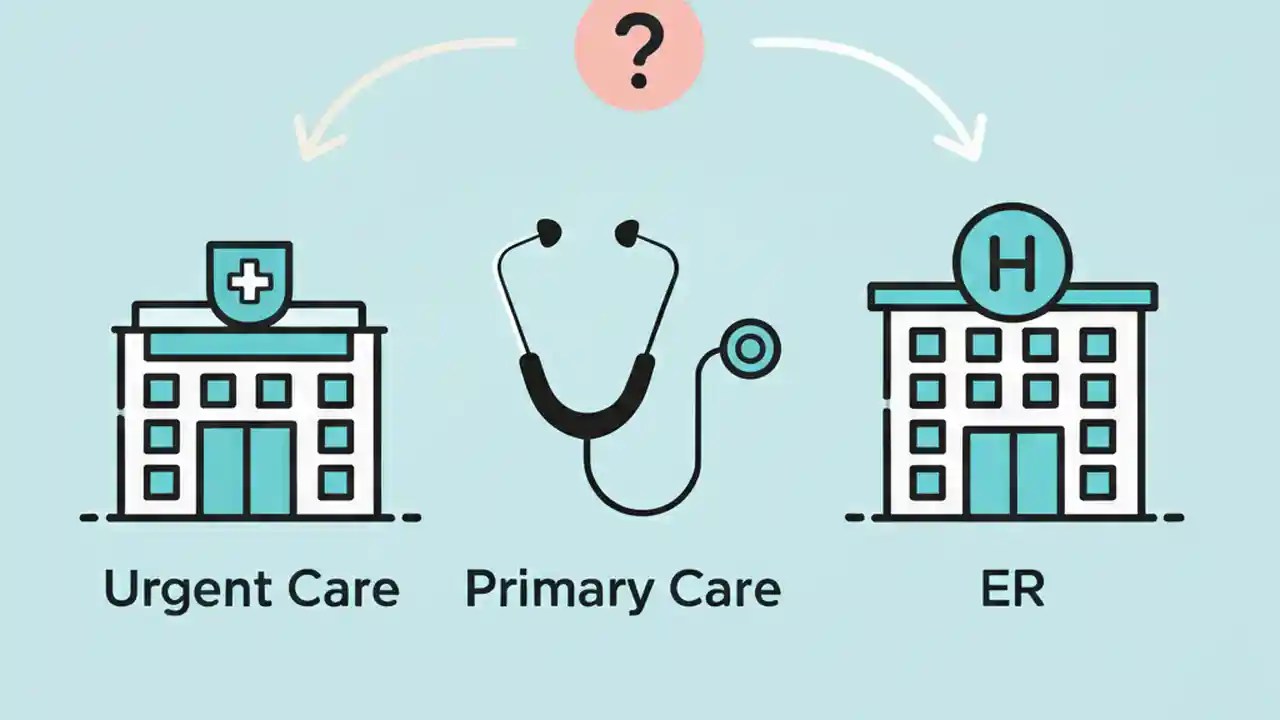 ?

H

Urgent Care

Primary Care

ER