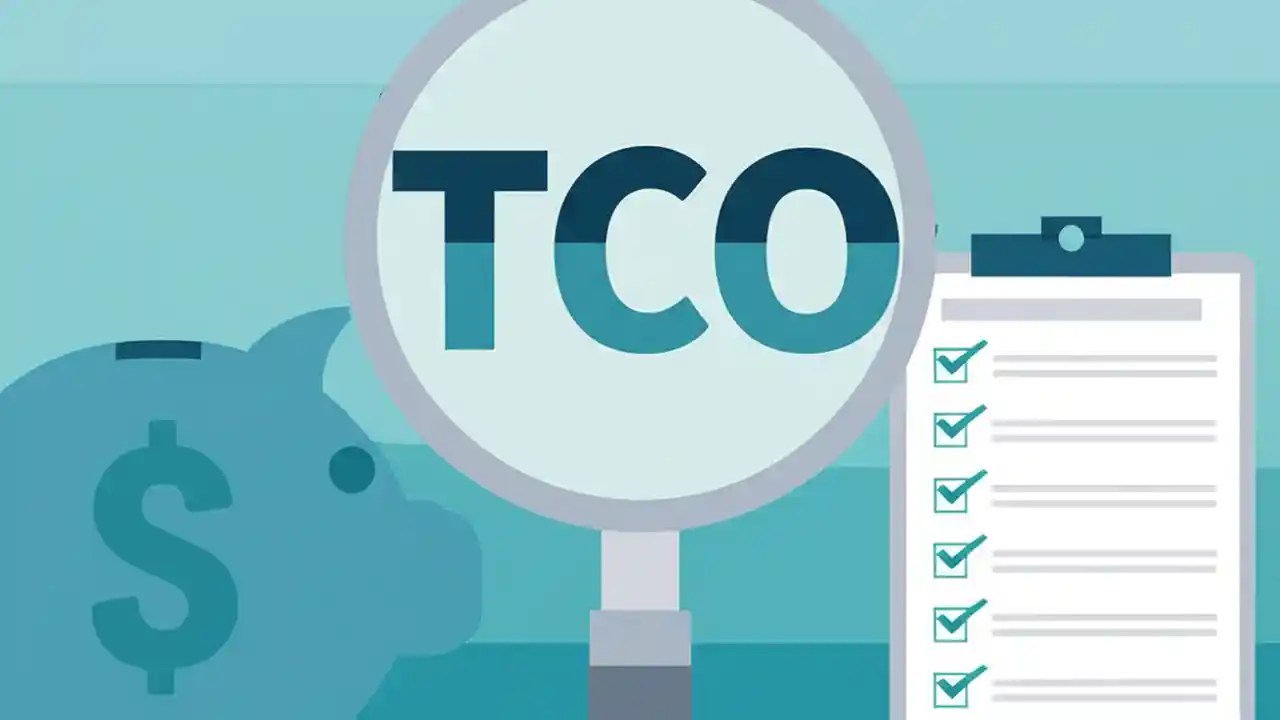 TCO

$