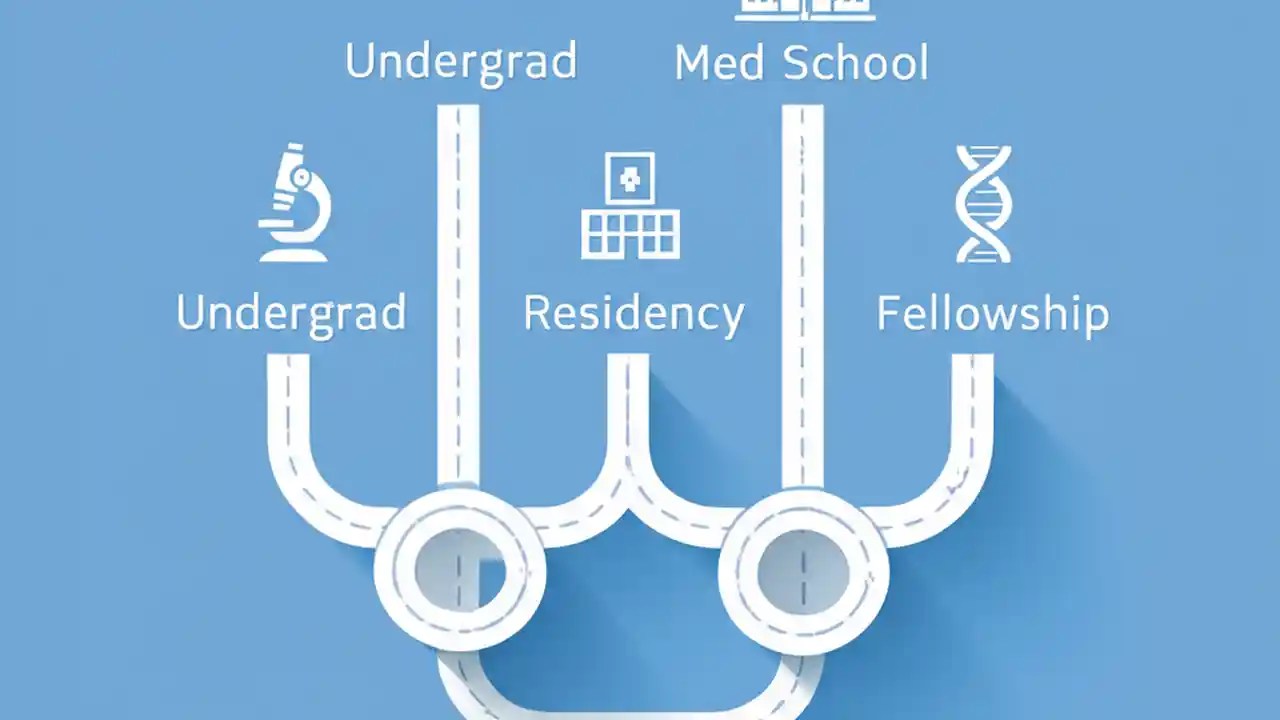 Undergrad

Med School

Undergrad

Residency

Fellowship