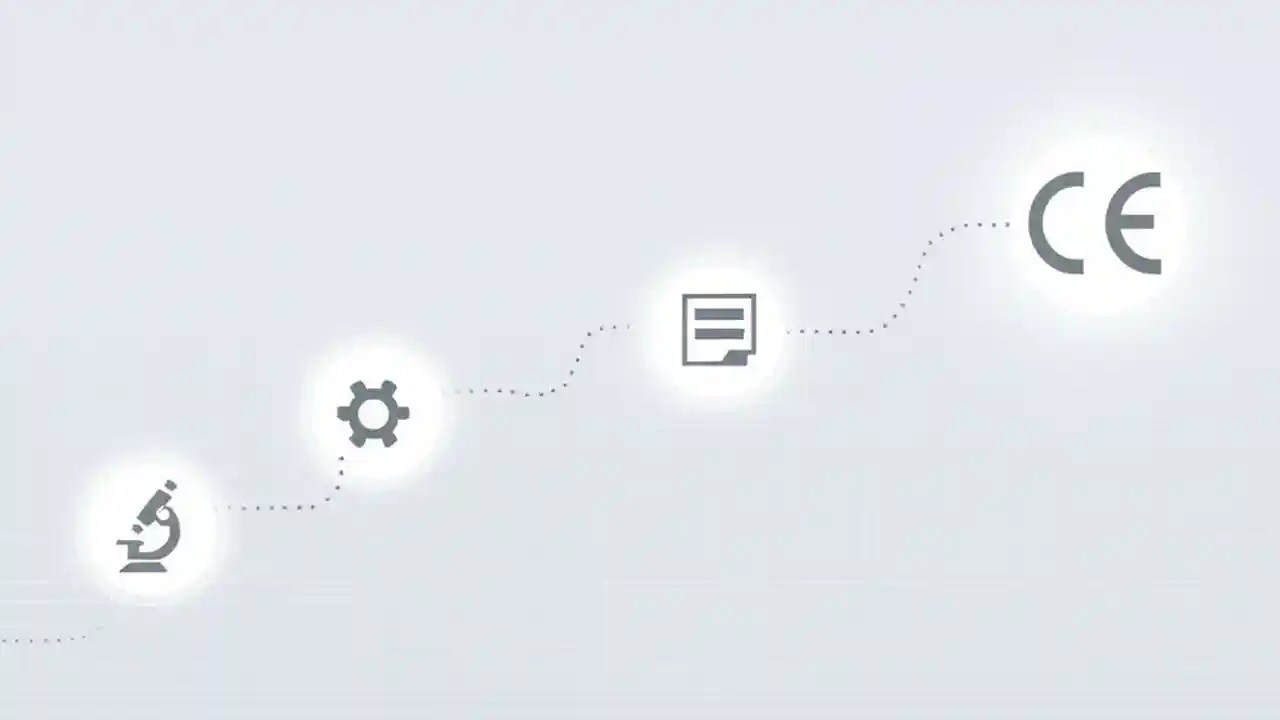 CE