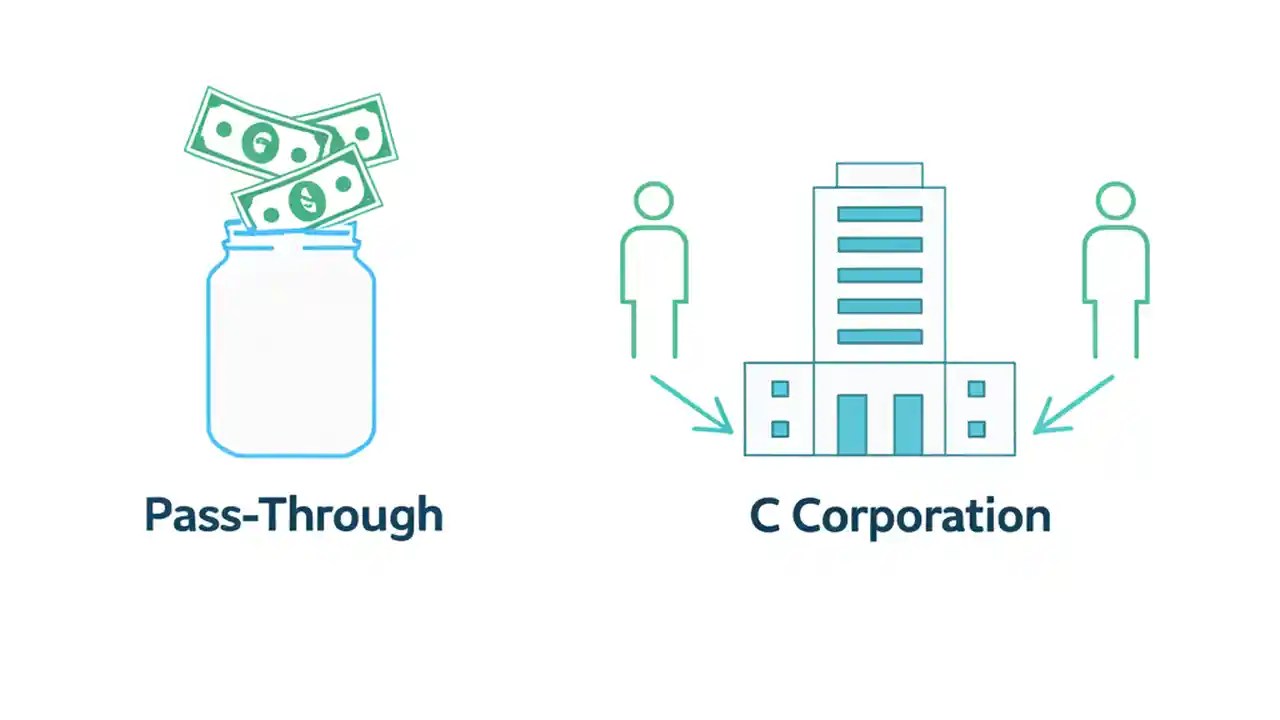 Pass-Through

C Corporation