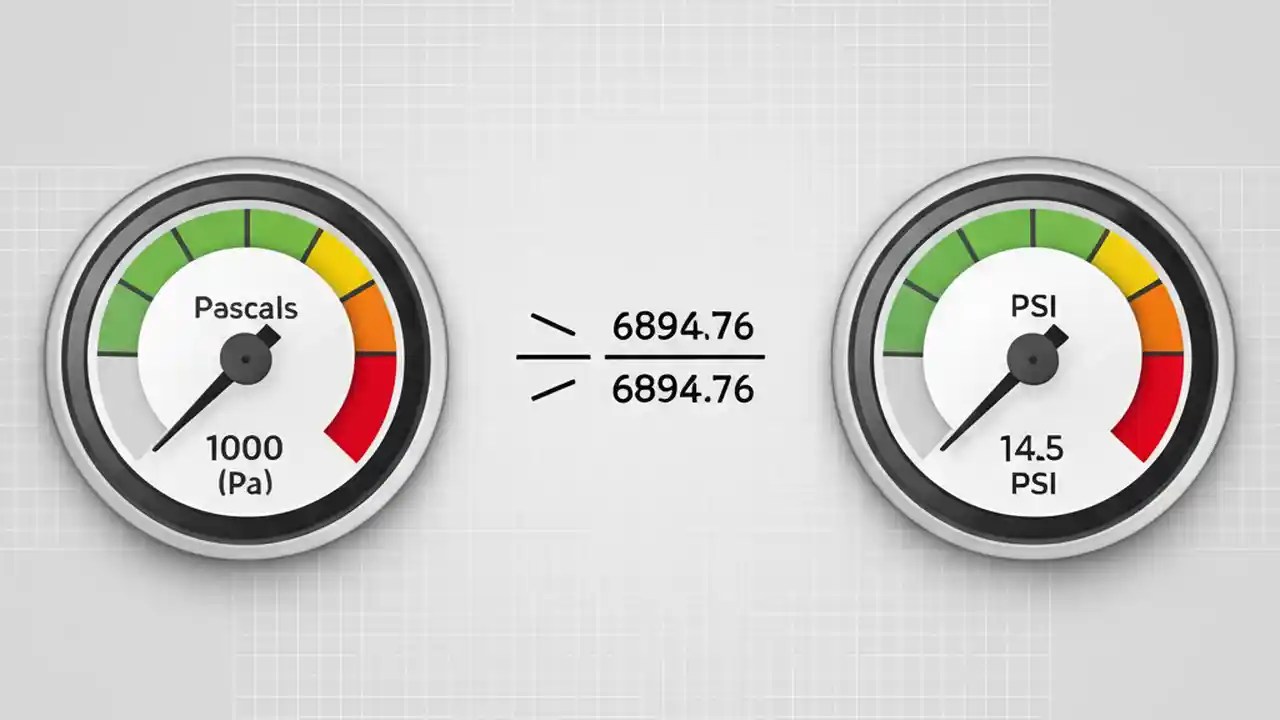 Pascals

1000
(Pa)

$\frac{6894.76}{6894.76}$

PSI

14.5
PSI