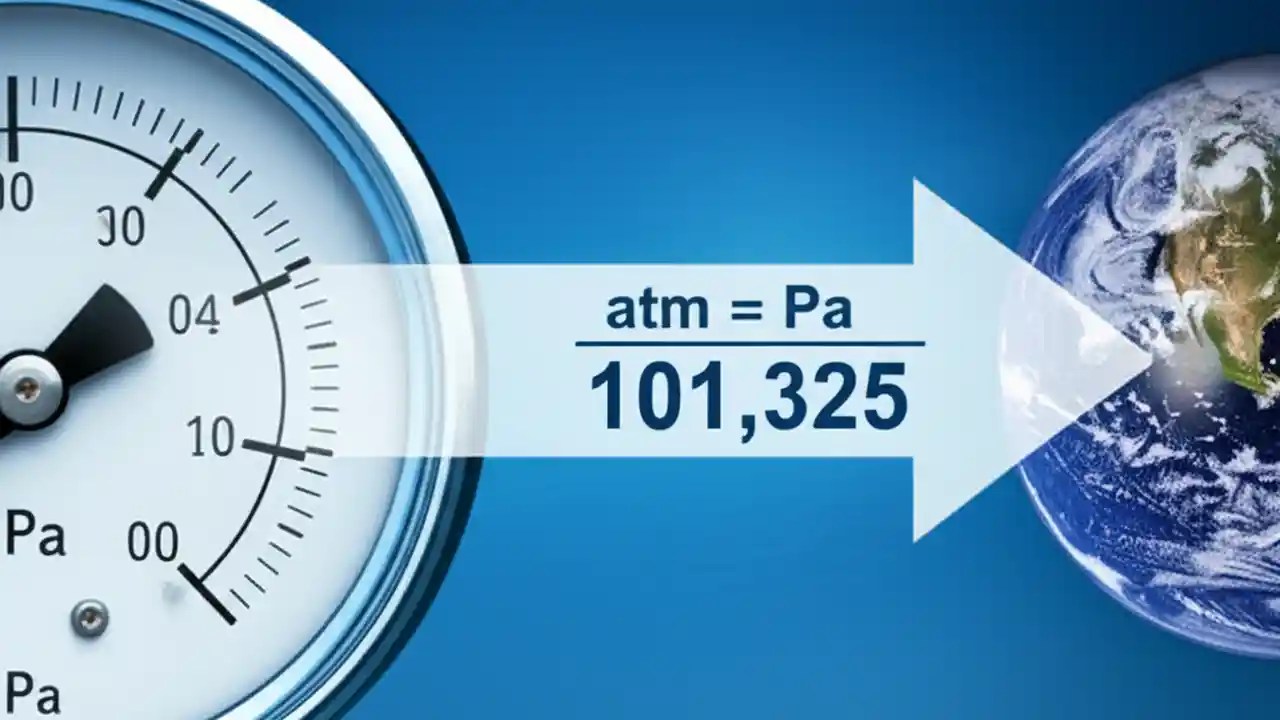 00
00
04
10
Pa
00
Pa
atm = Pa
101,325