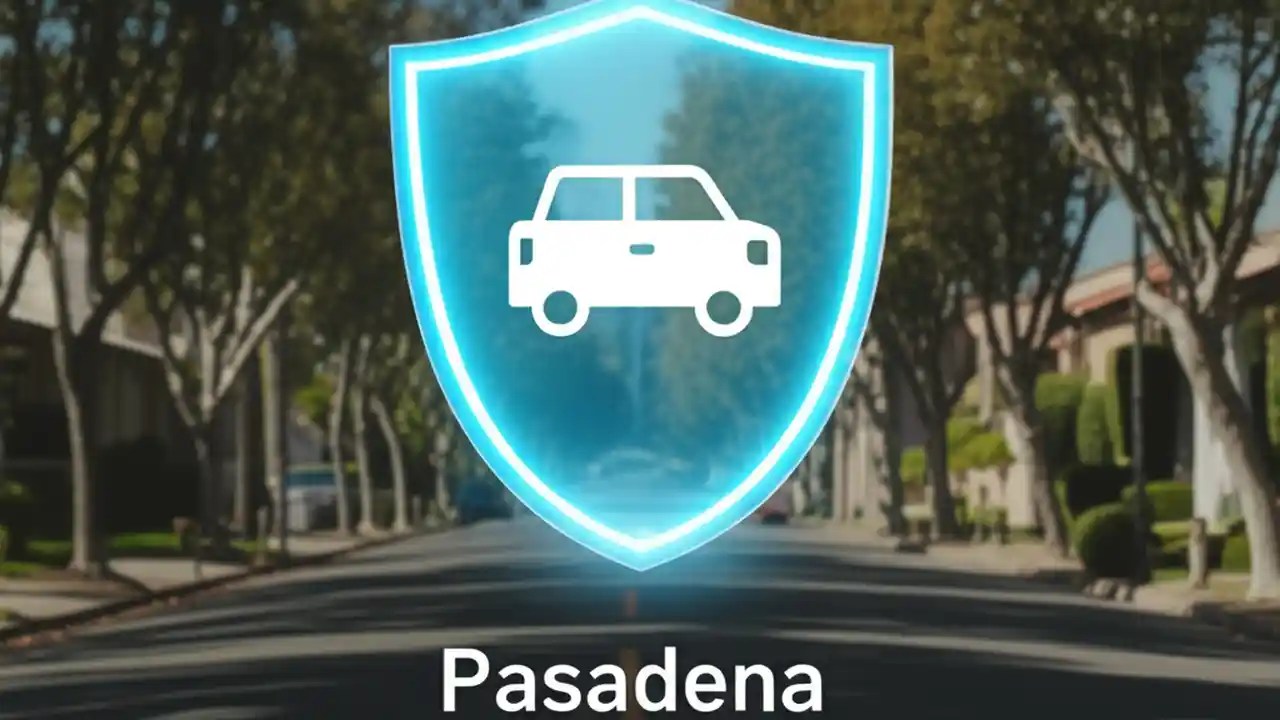 Pasadena