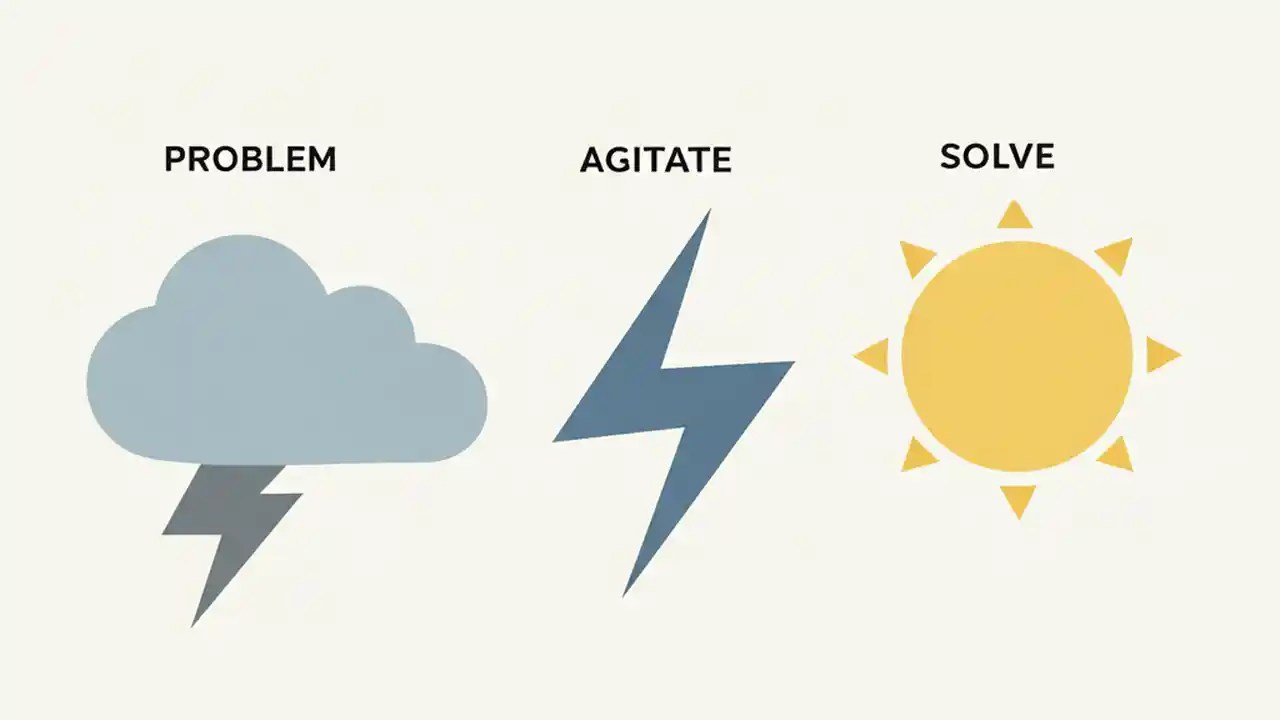 PROBLEM

AGITATE

SOLVE