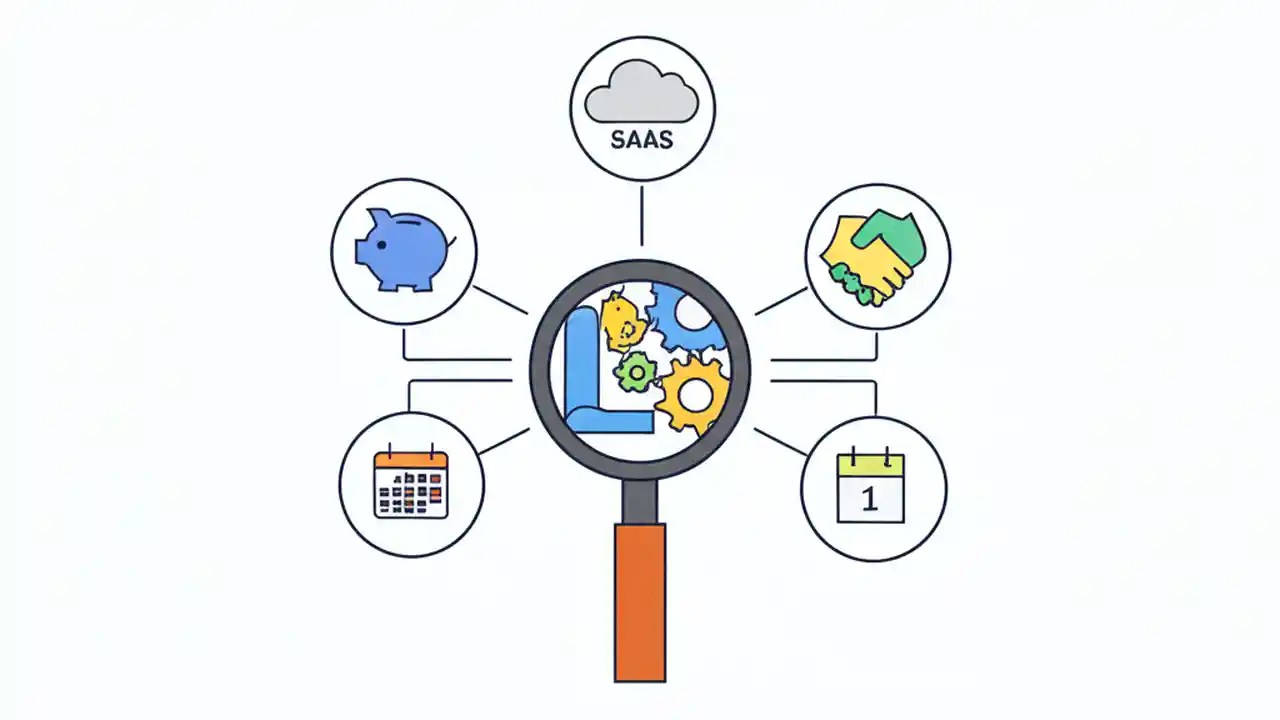 SAAS

1