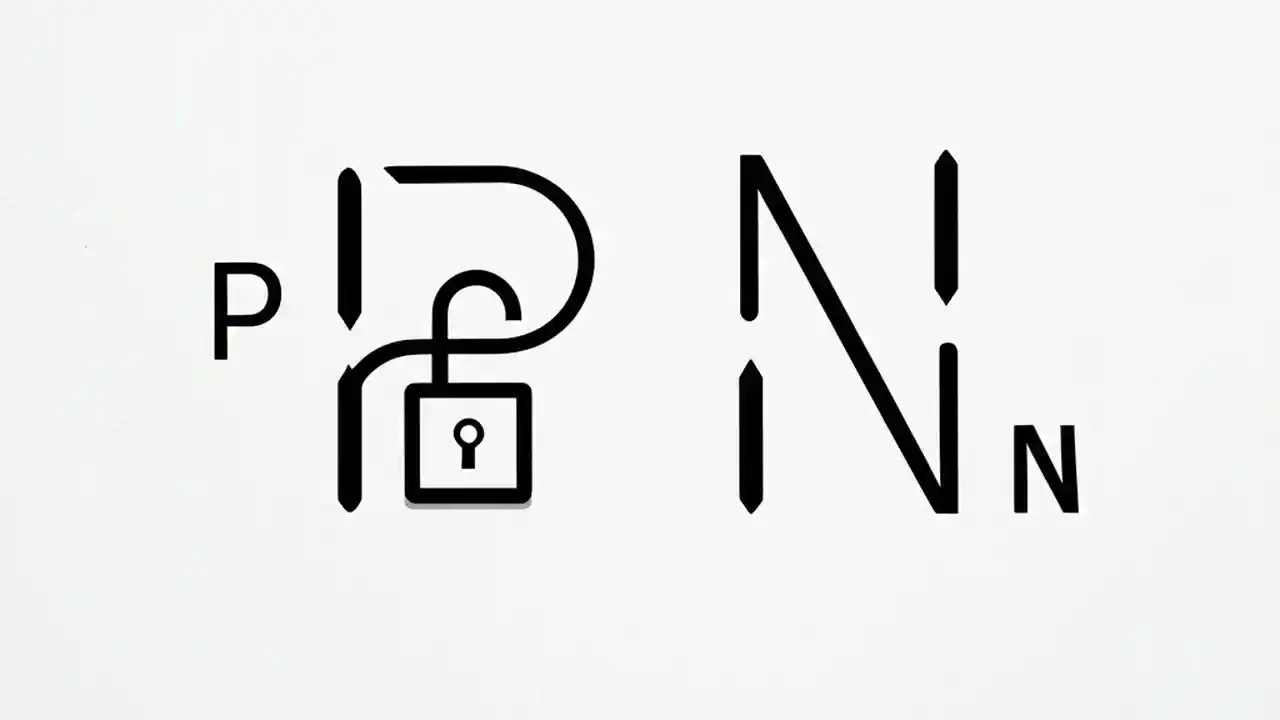 P P N N