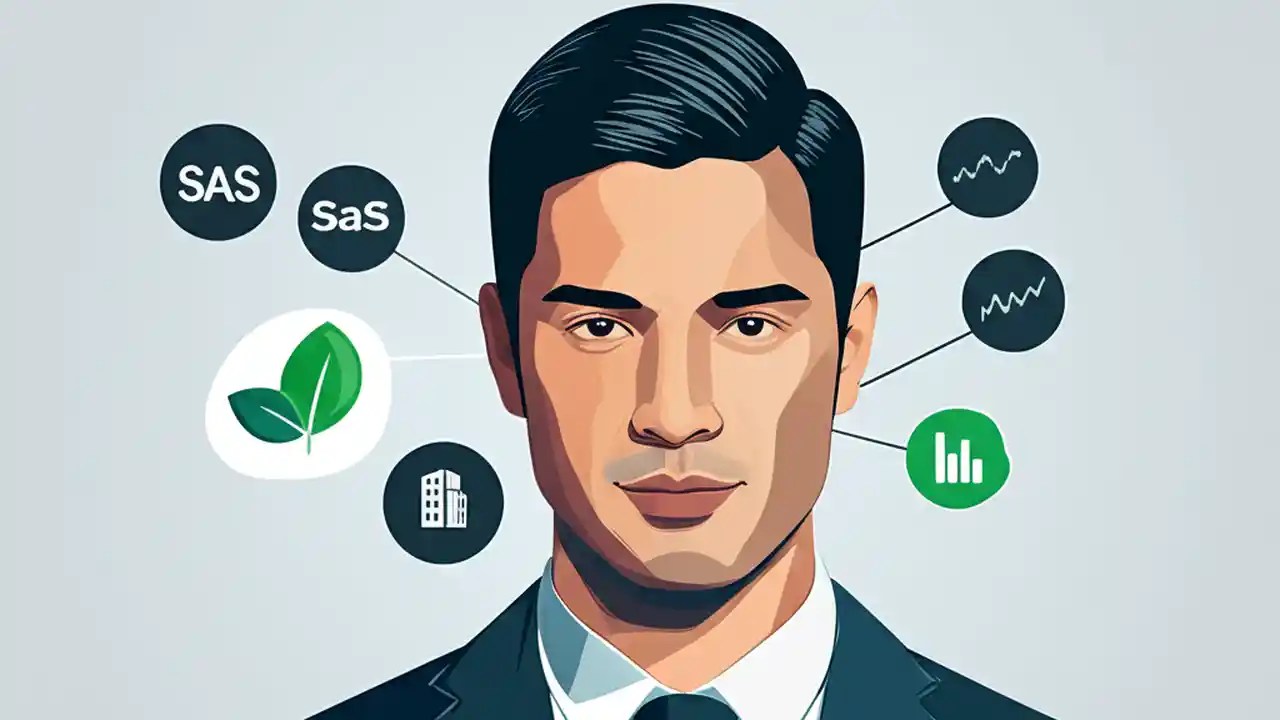 SAS

SaS