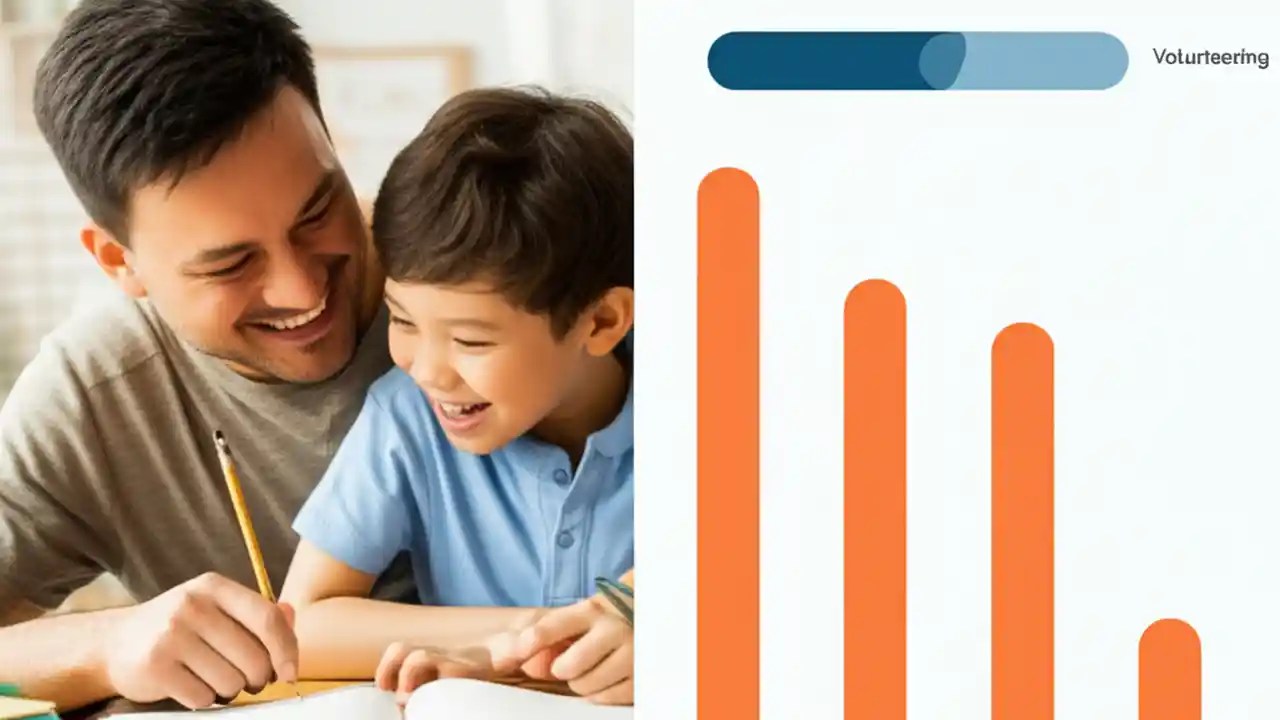 Voturteering