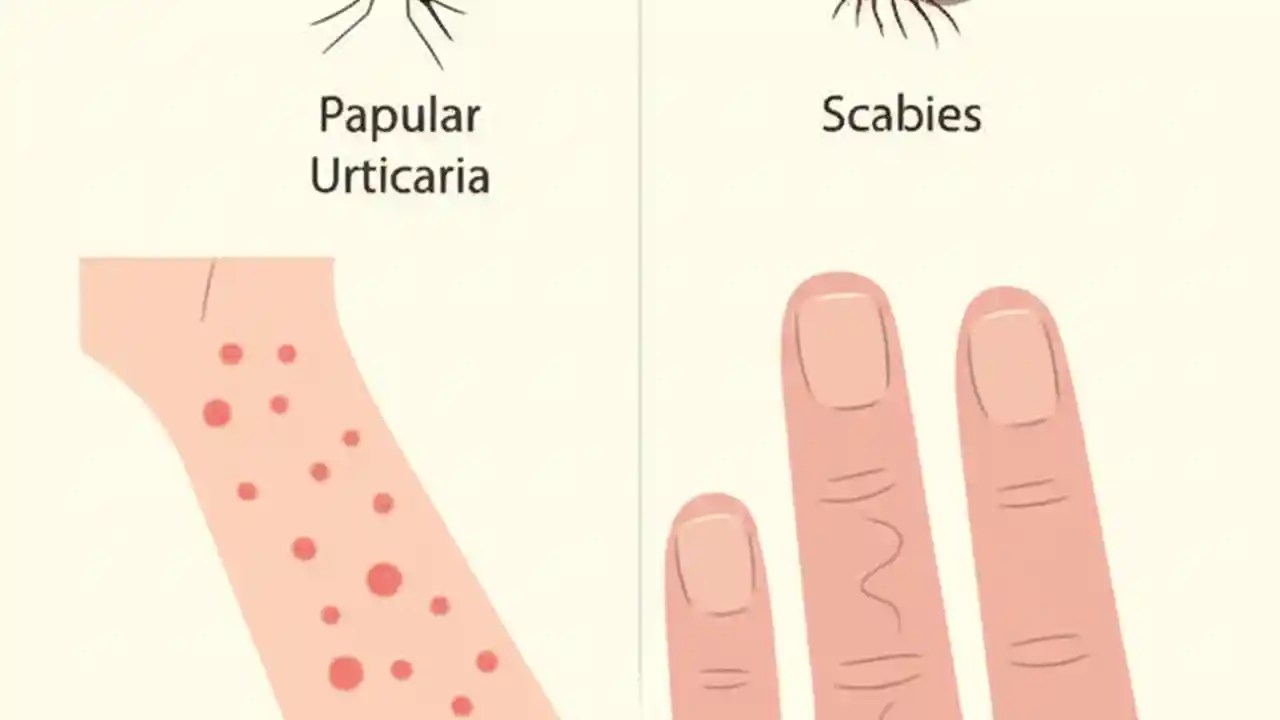 Papular Urticaria

Scabies