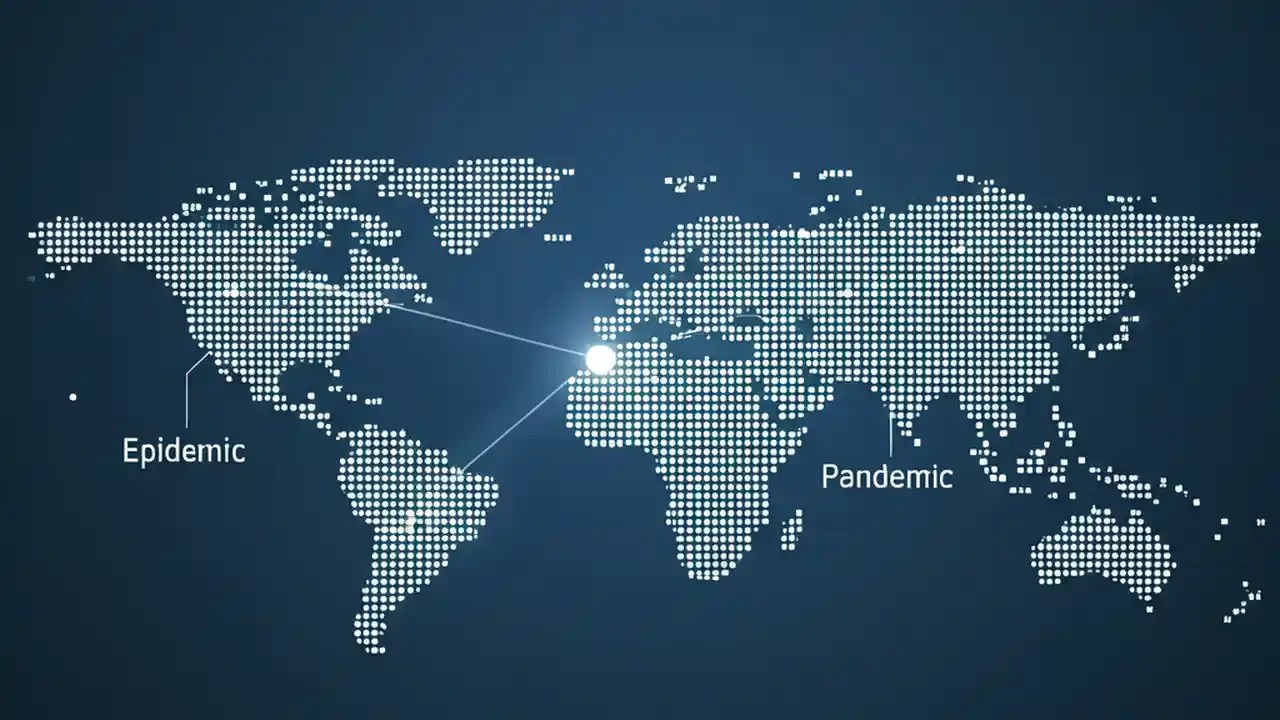 Epidemic

Pandemic