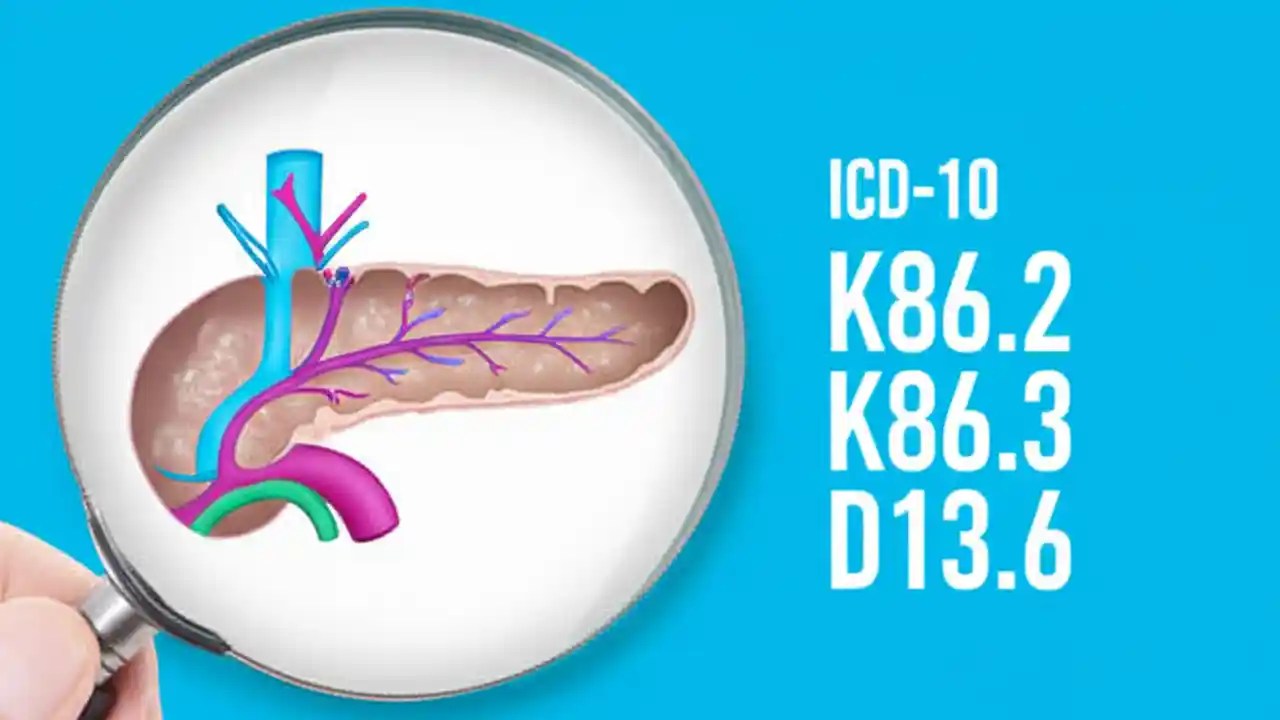 ICD-10
K86.2
K86.3
D13.6