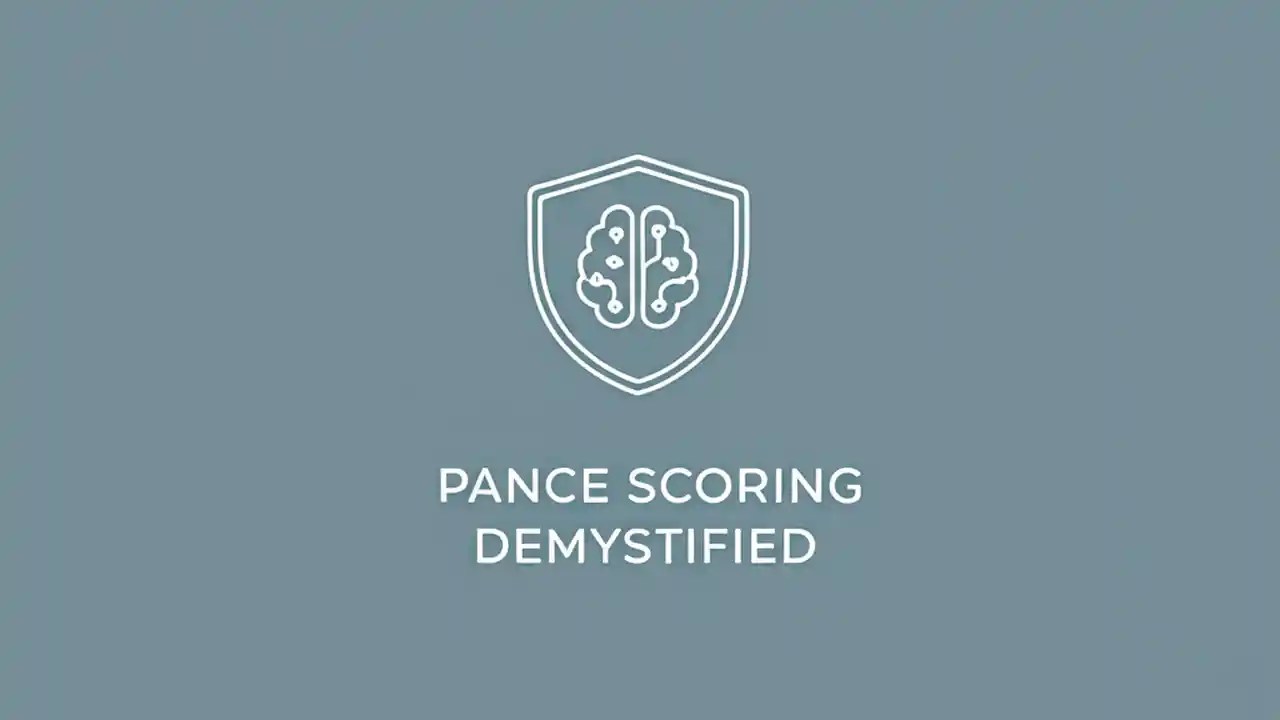 PANCE SCORING
DEMYSTIFIED