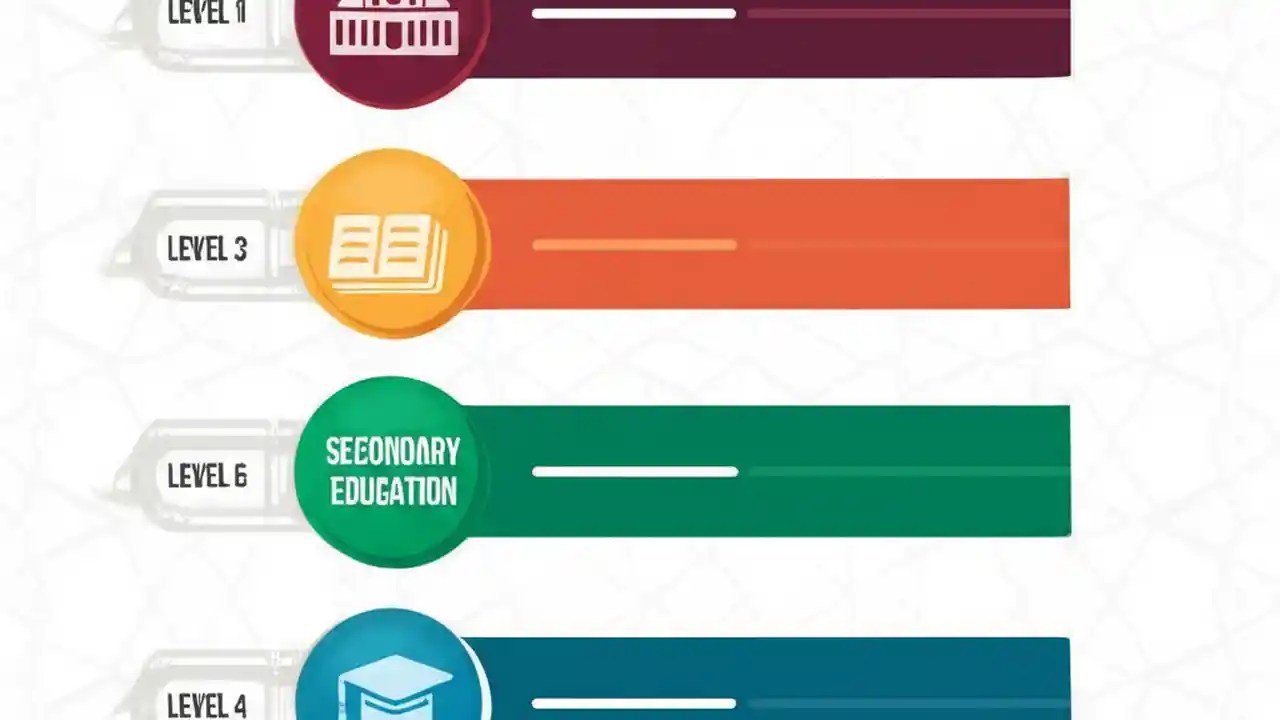 LEVEL 1

LEVEL 3

LEVEL 6

SECONDARY EDUCATION

LEVEL 4