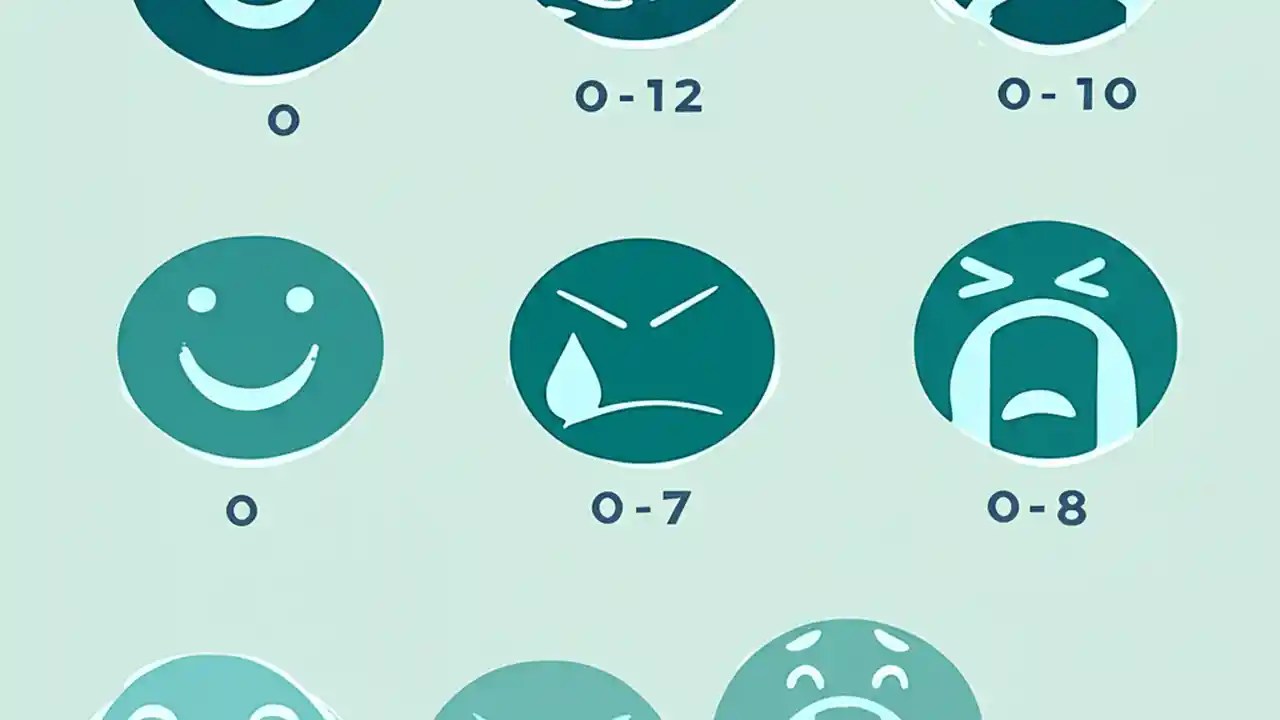 0

0-12

0-10

0

0-7

0-8