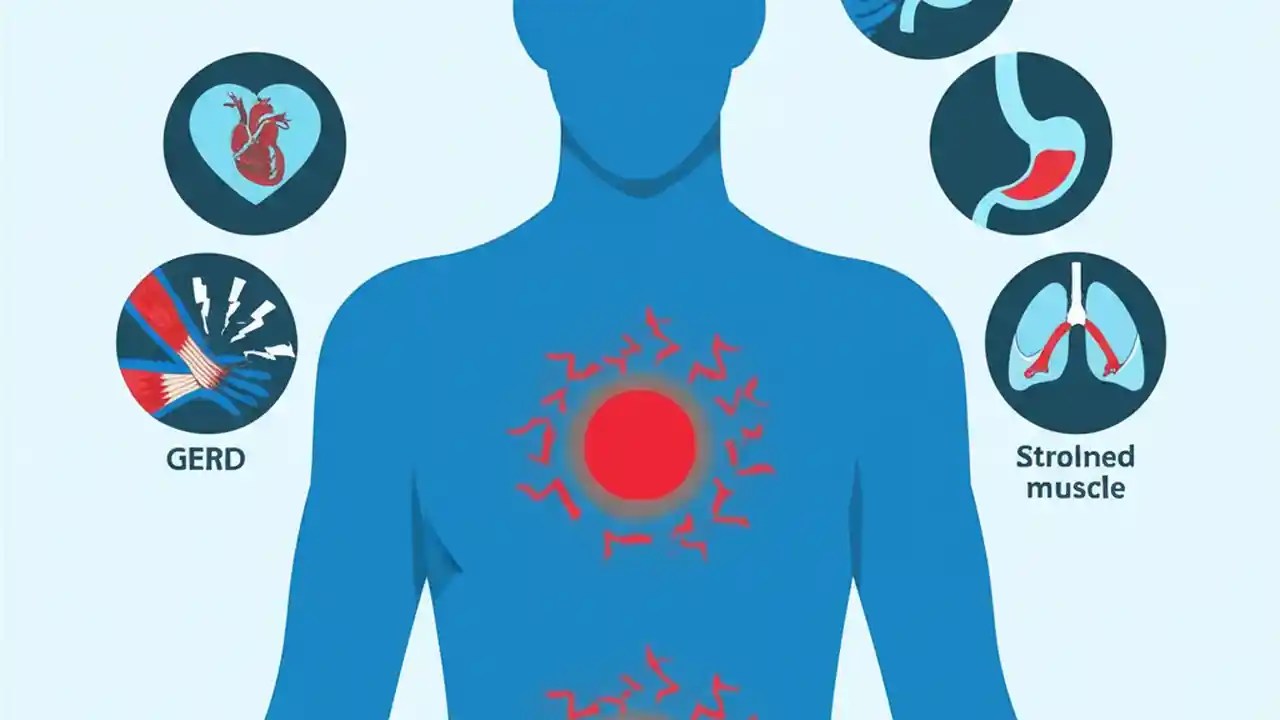 GERD

Strolned muscle