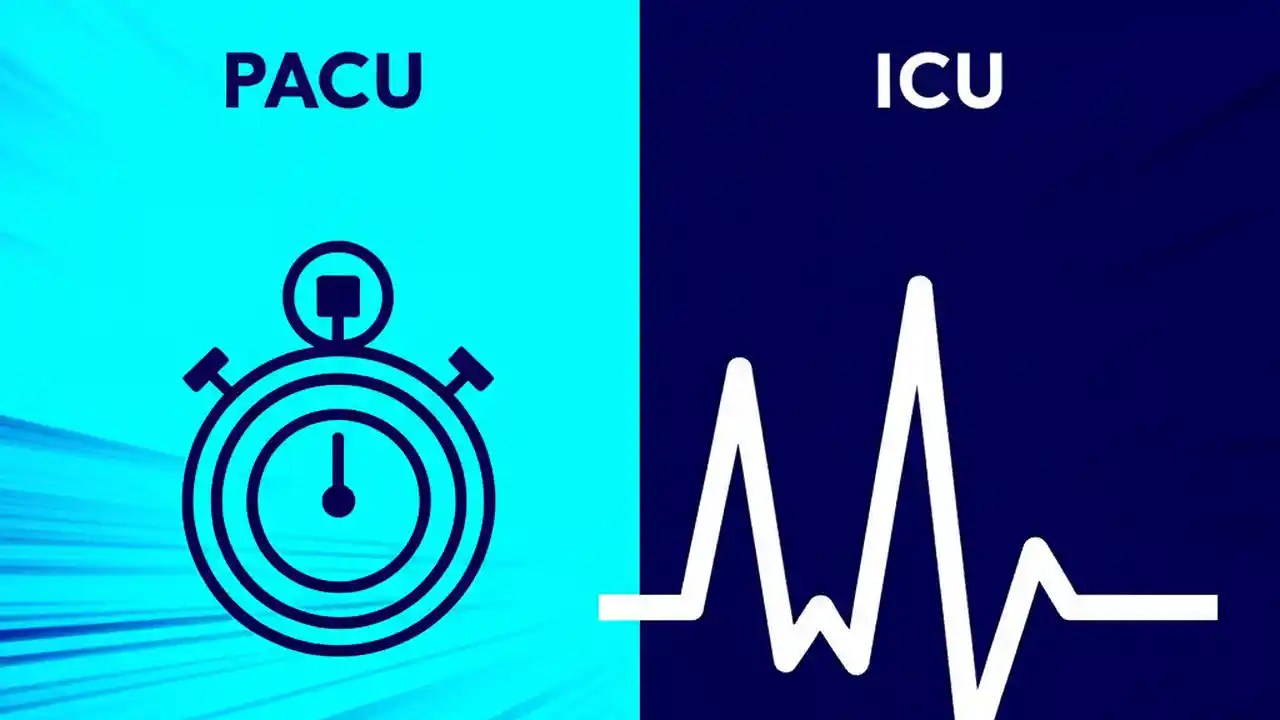 PACU

ICU