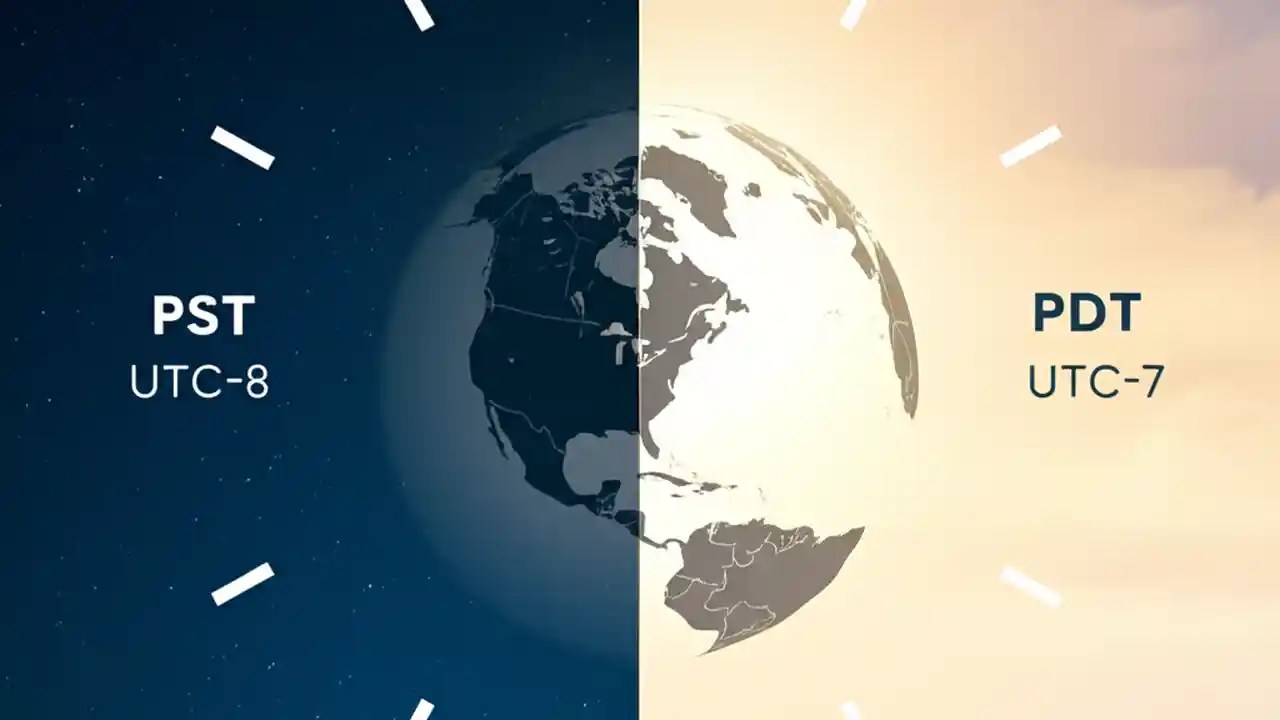 PST
UTC-8

PDT
UTC-7