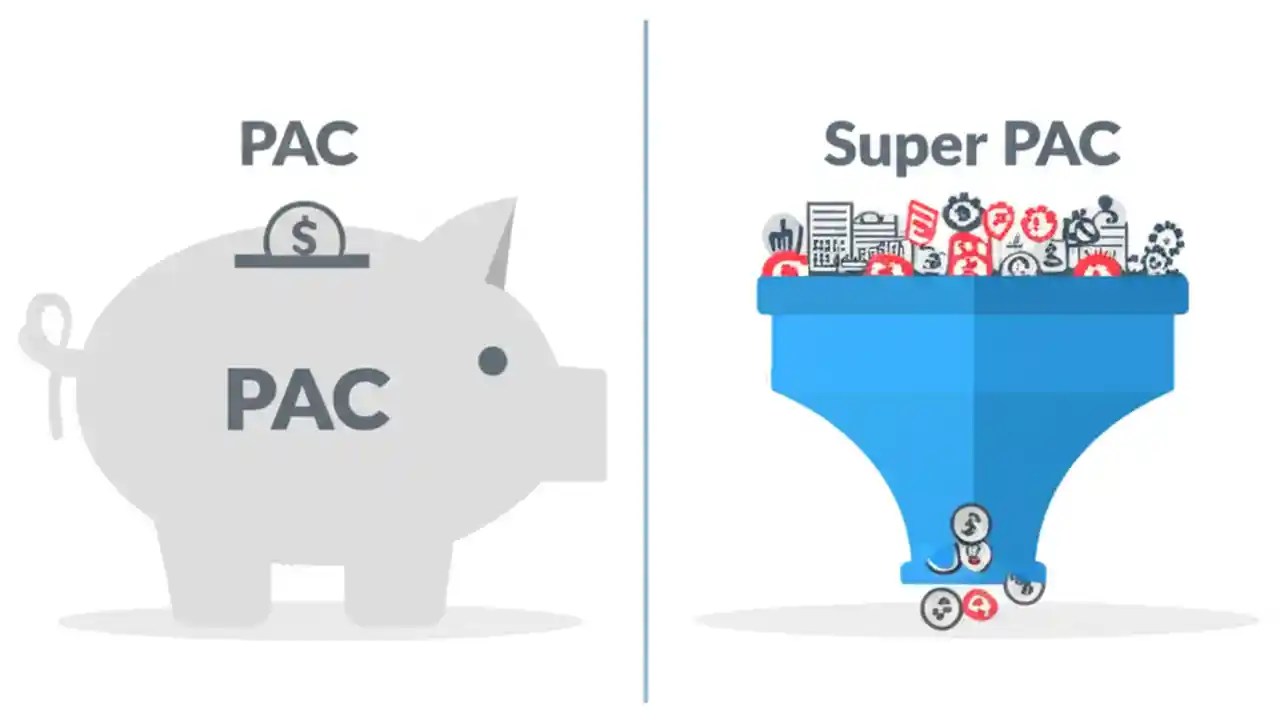 PAC

$

PAC

Super PAC