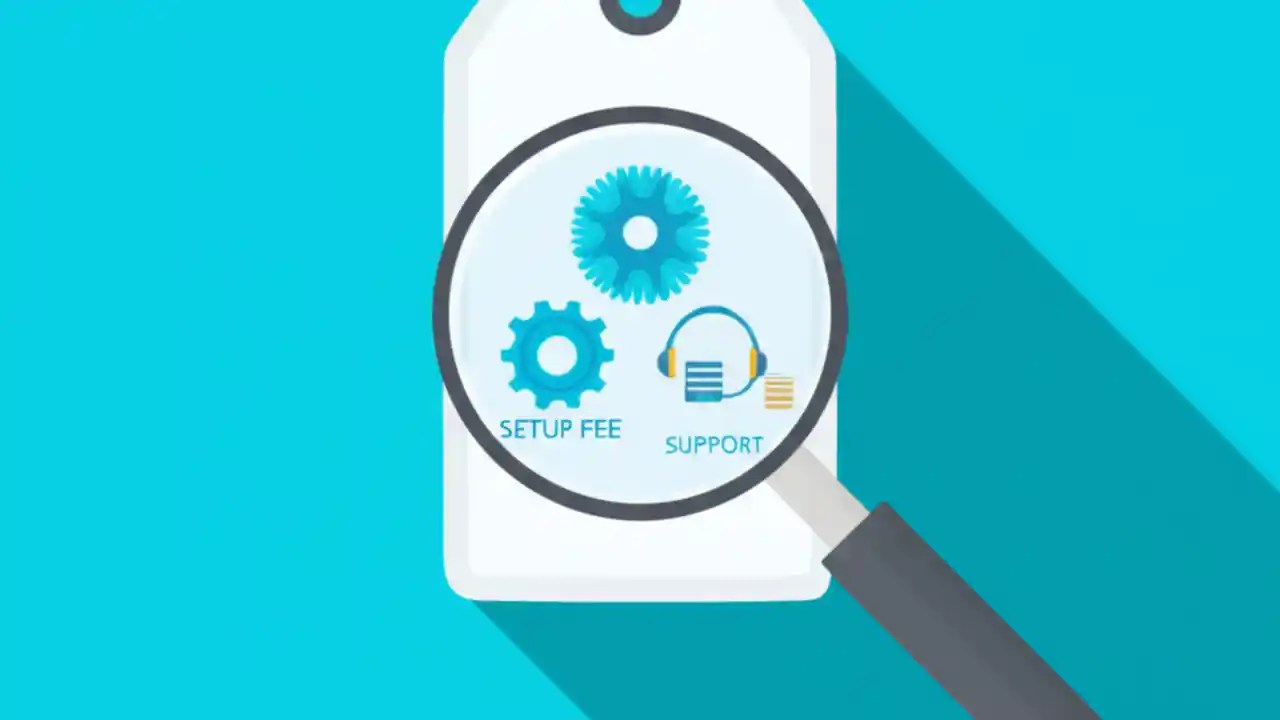 SETUP FEE

SUPPORT