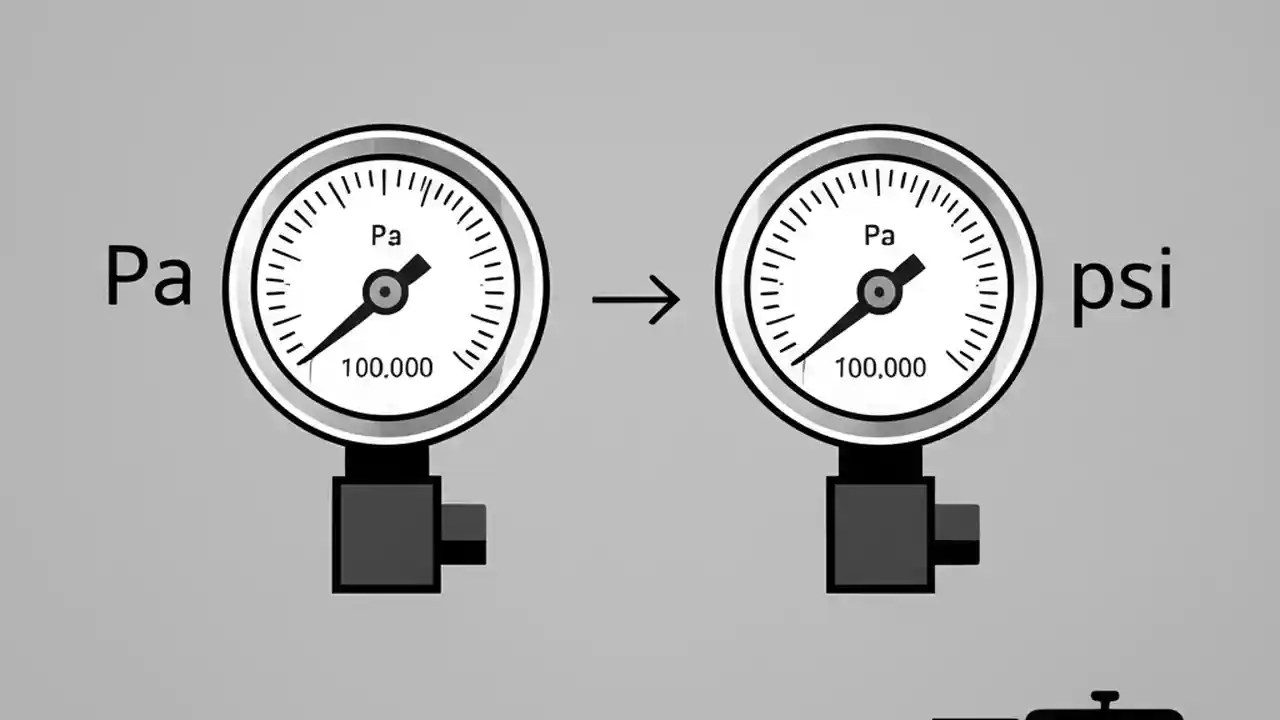 Pa

Pa

100,000

→

Pa

100,000

psi