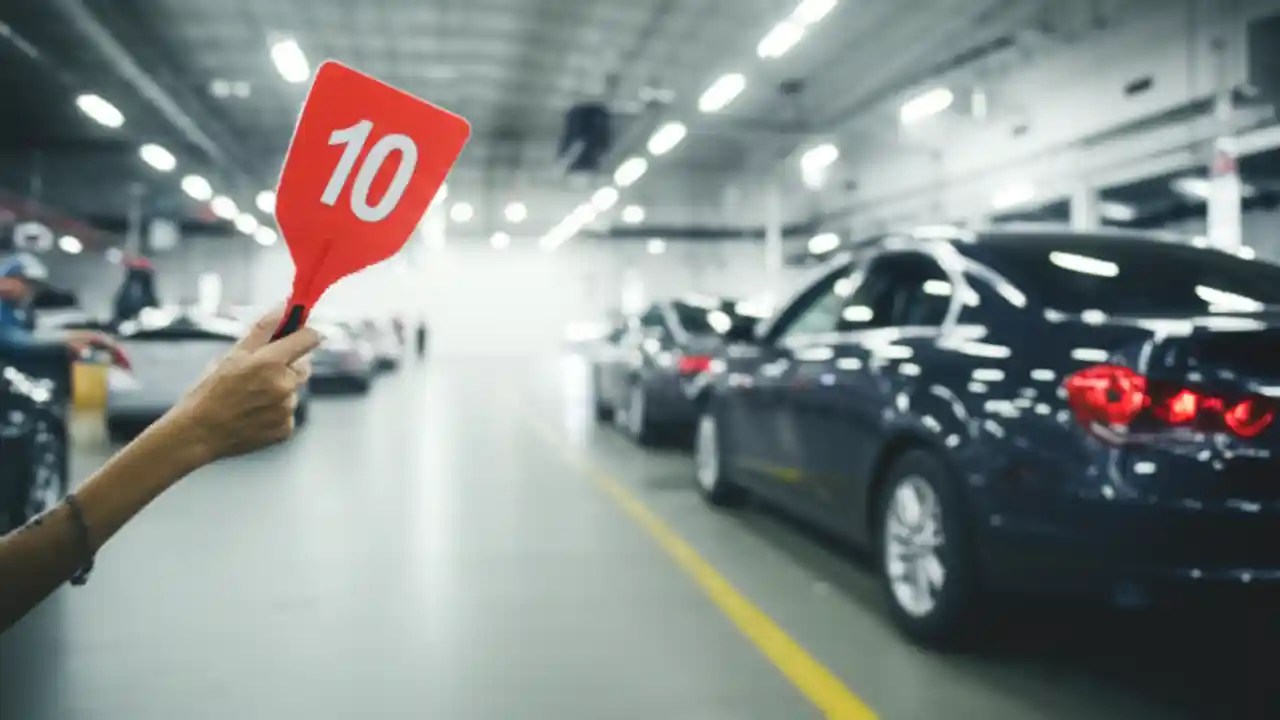 10